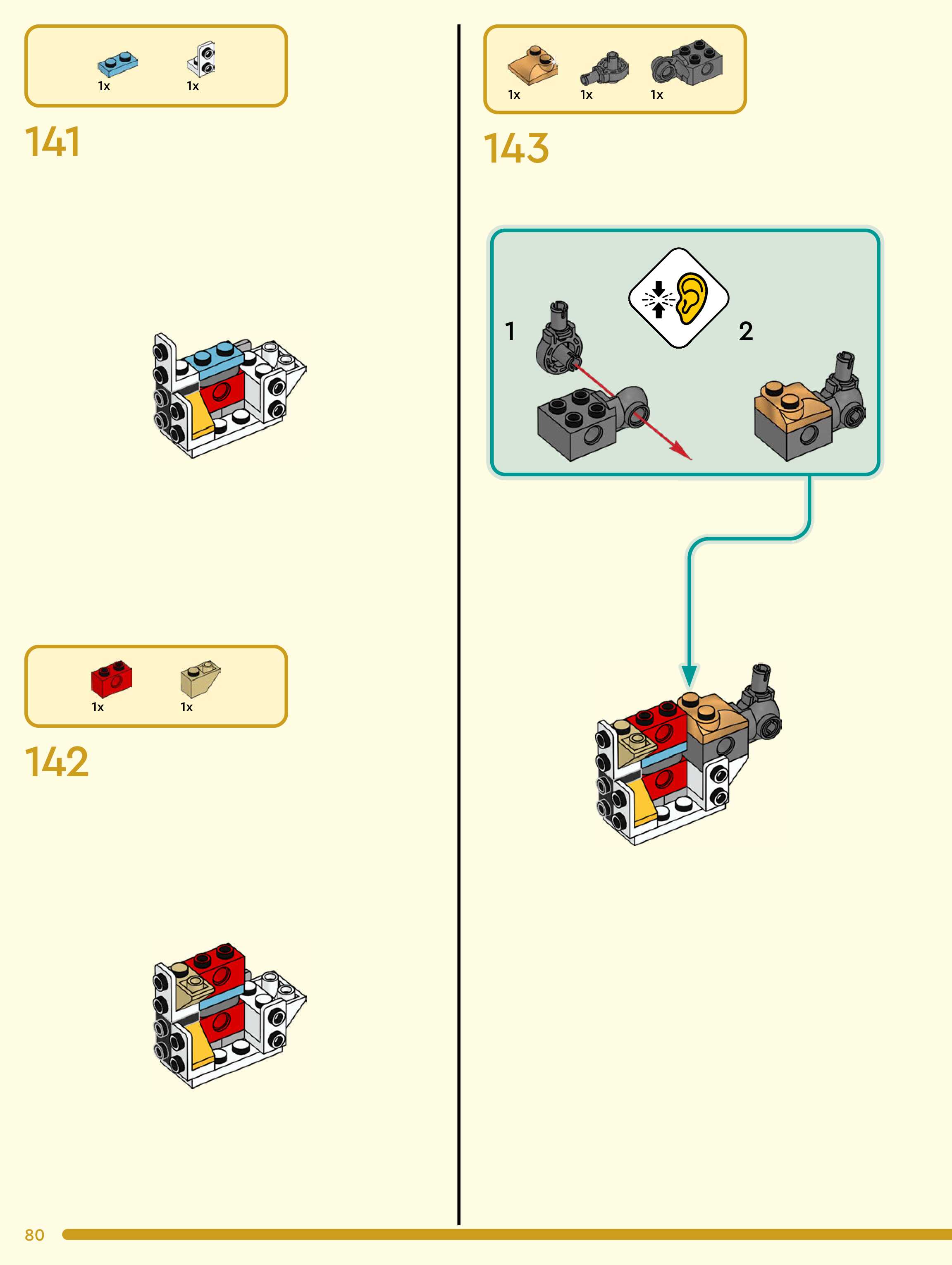 1x 1x

141

1x 1x

142

1x 1x 1x

143

1

2

80