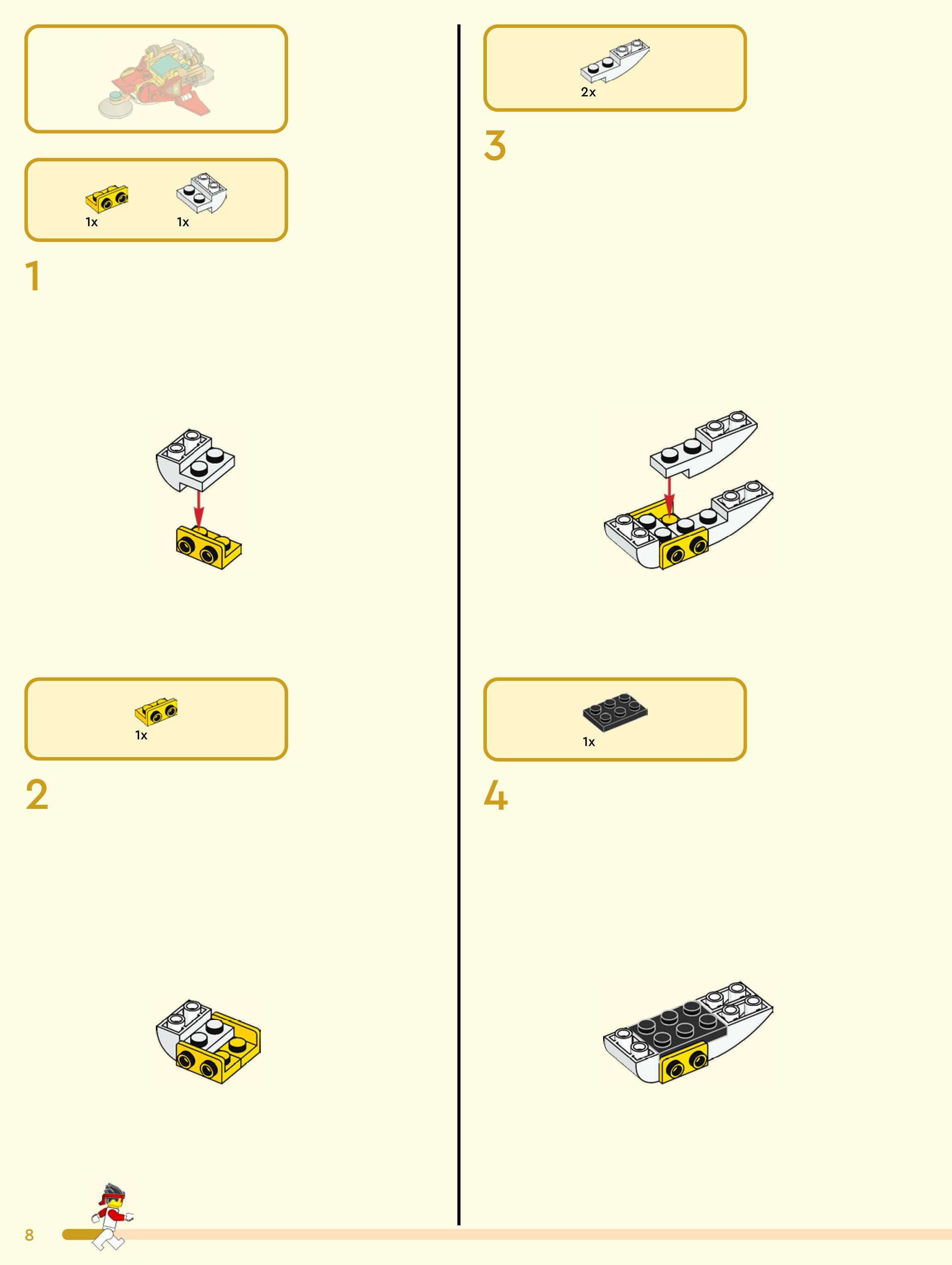 1x 1x

1

1x

2

2x

3

1x

4

8