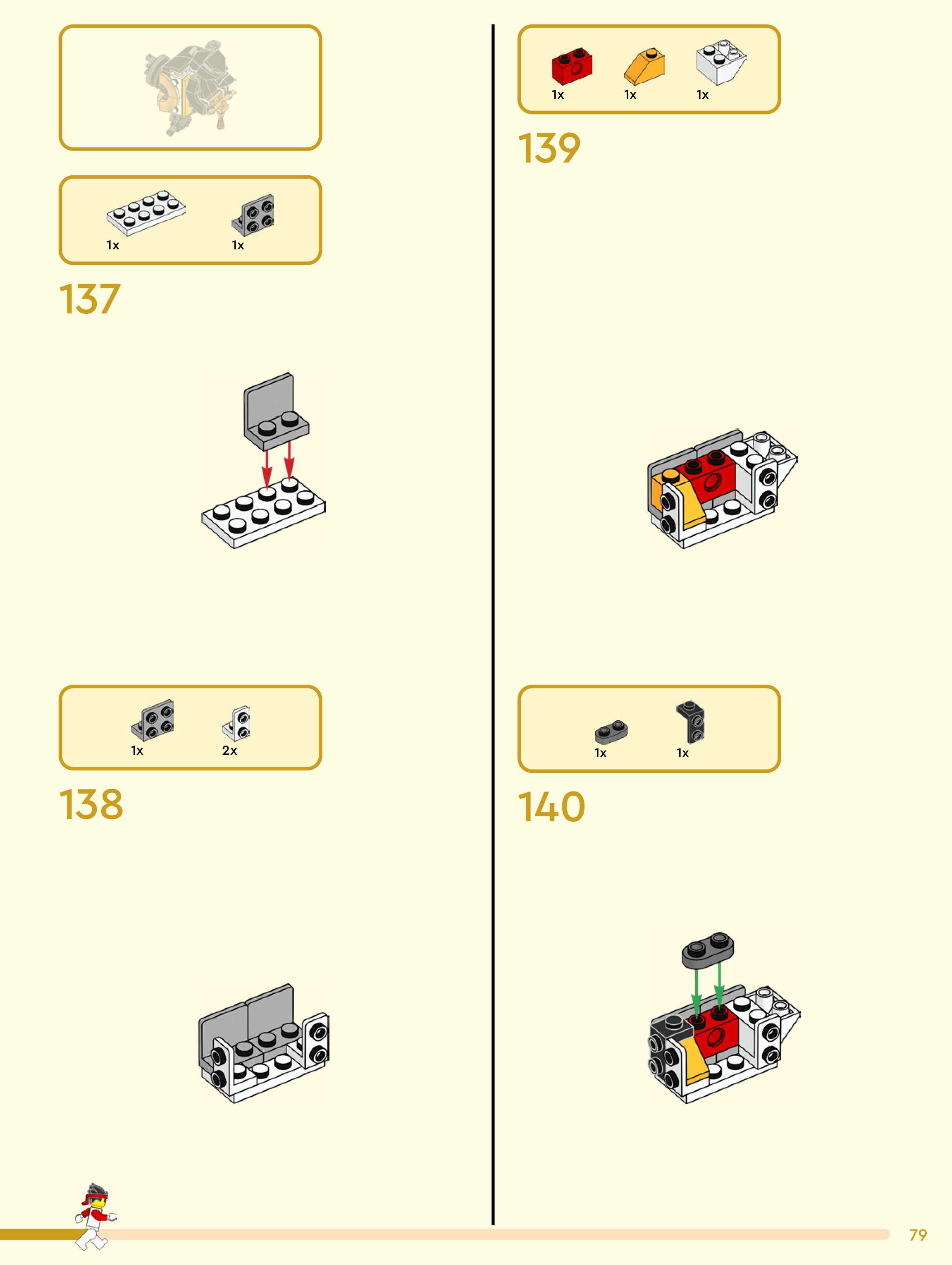 1x 1x

137

1x 2x

138

1x 1x 1x

139

1x 1x

140

79