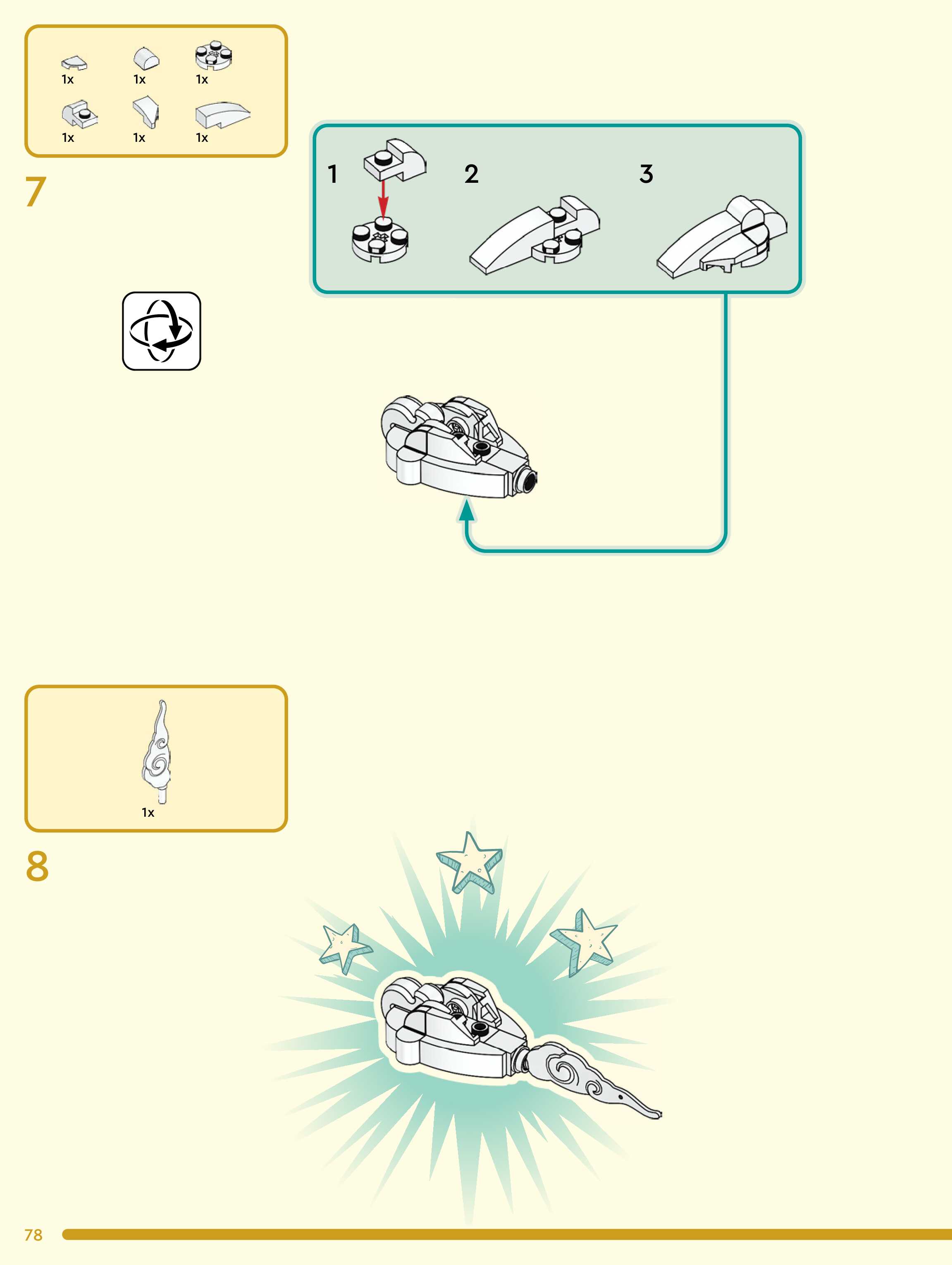 1x 1x 1x
1x 1x 1x

7

1 2 3

1x

8

78