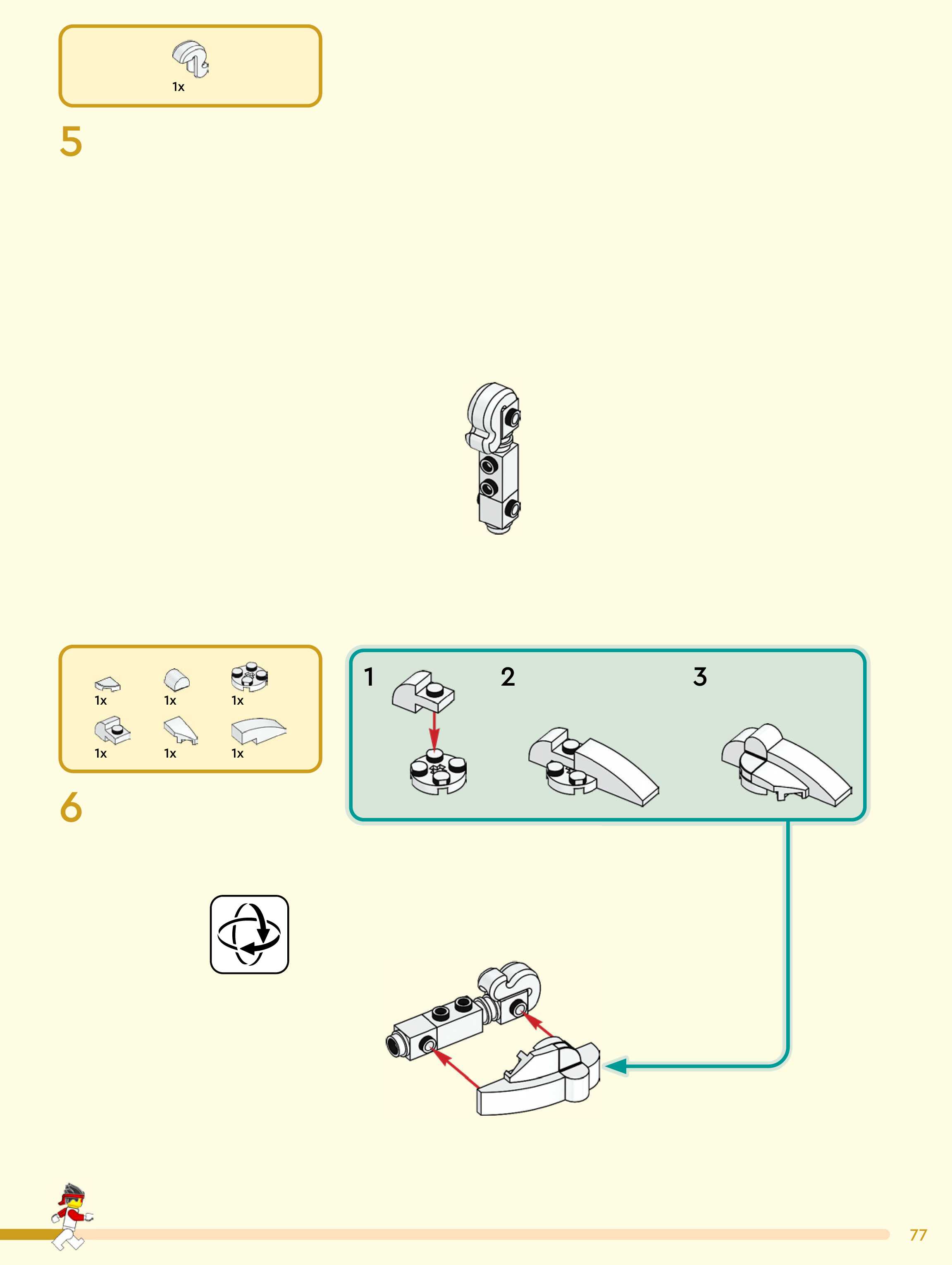 1x

5

1x 1x 1x
1x 1x 1x

6

1 2 3

77