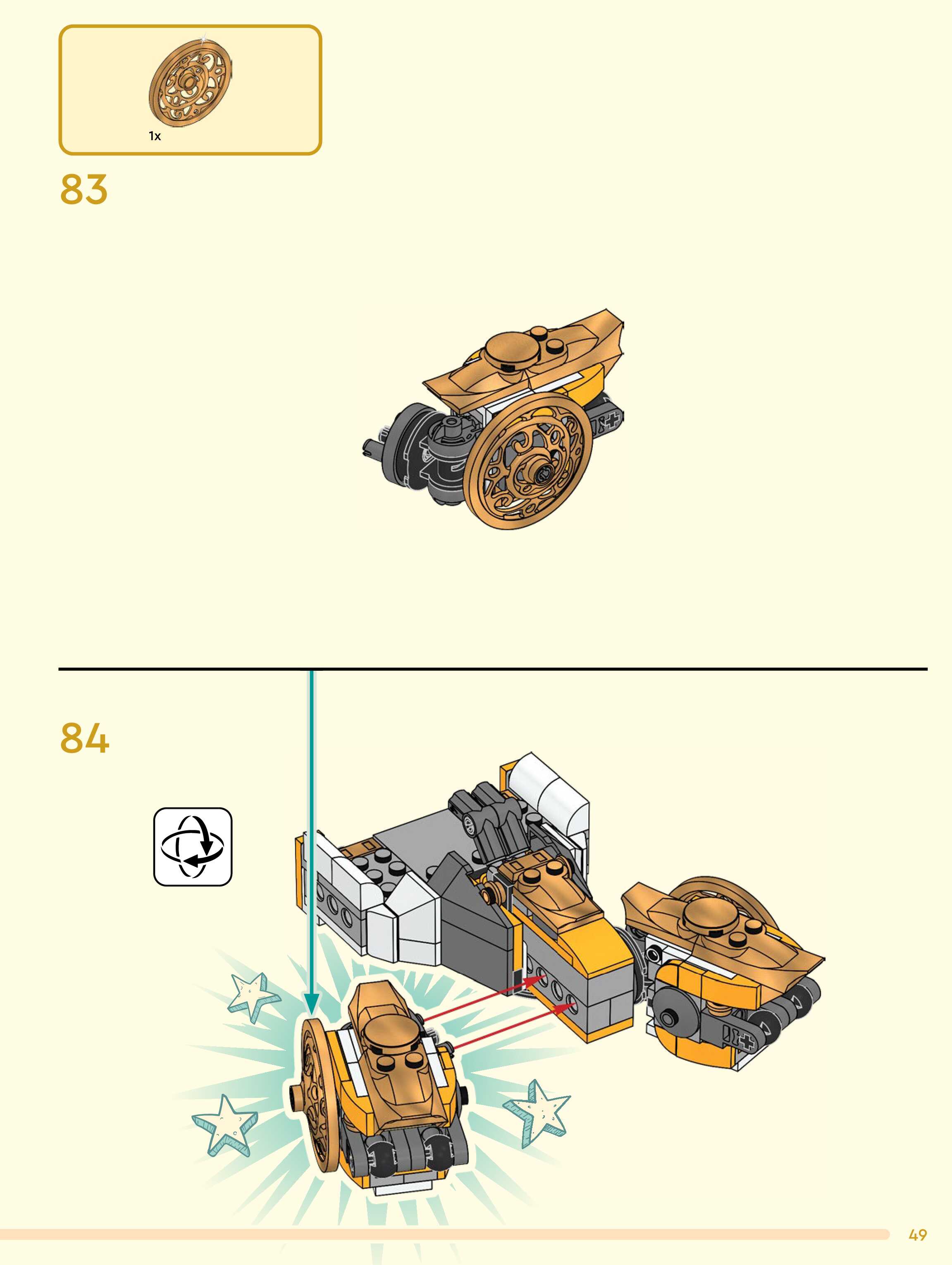 1x

83

84

49