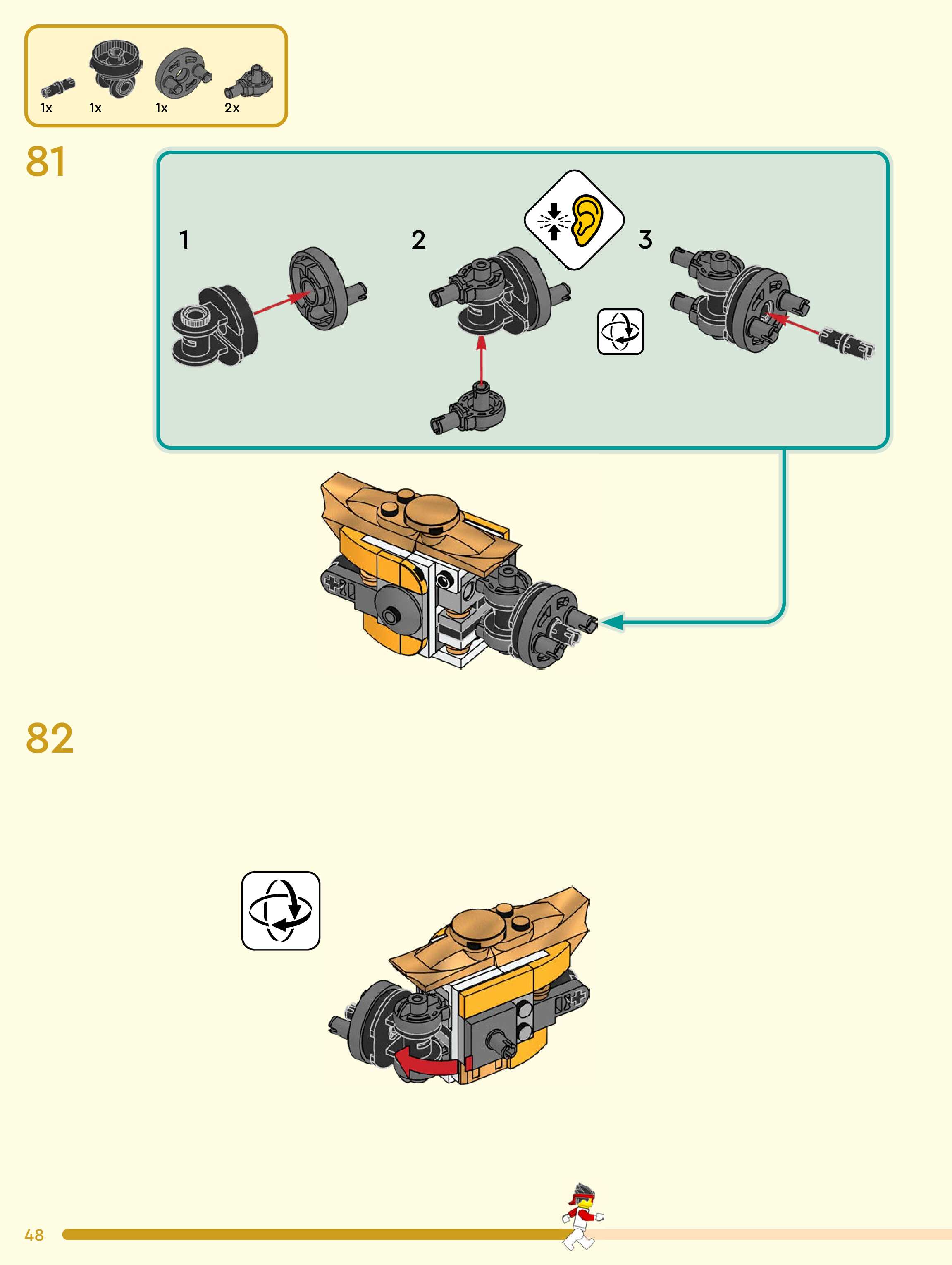 1x 1x 1x 2x

81

1

2

3

82

48