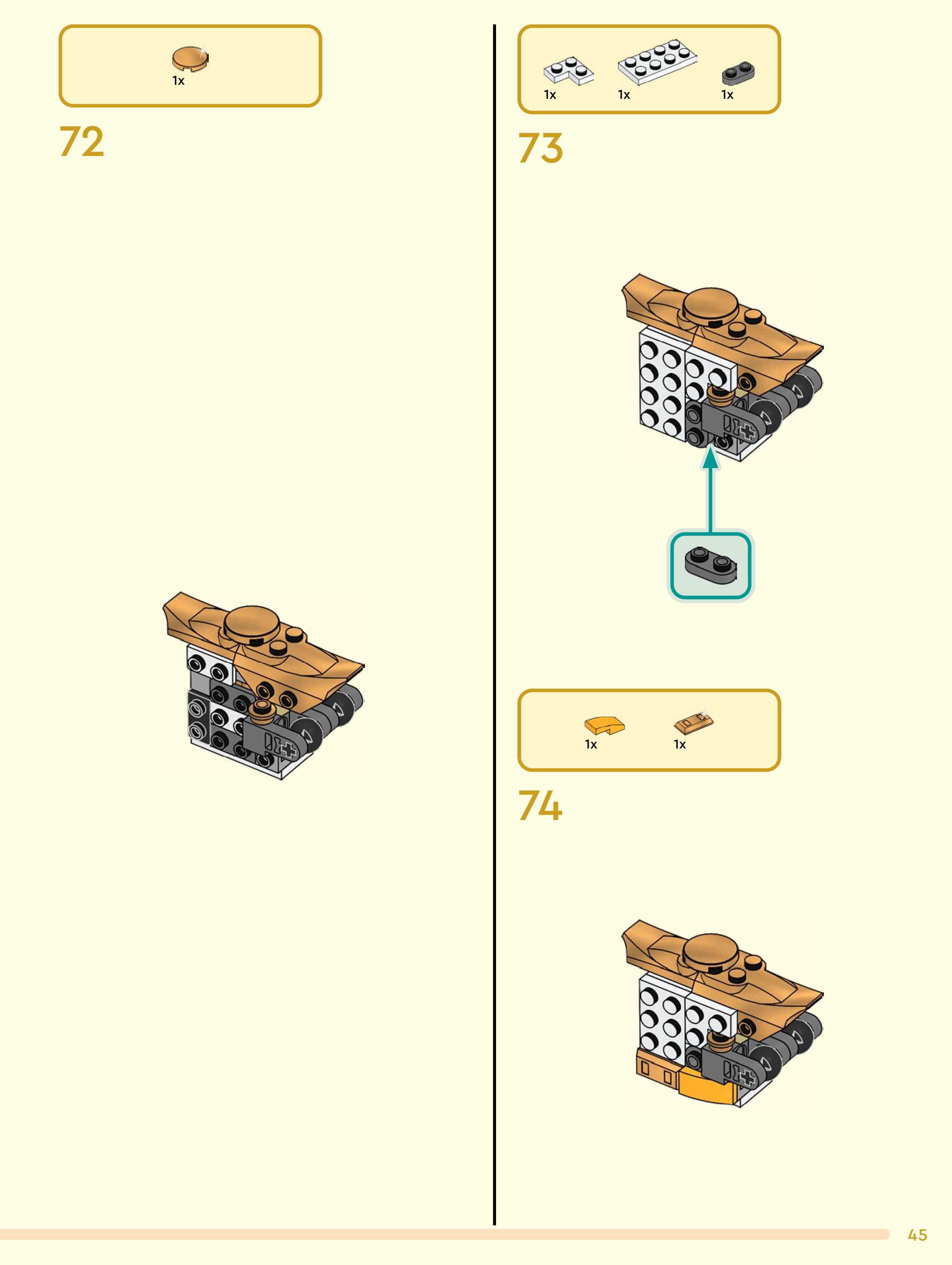 1x

72

1x 1x 1x

73

1x 1x

74

45