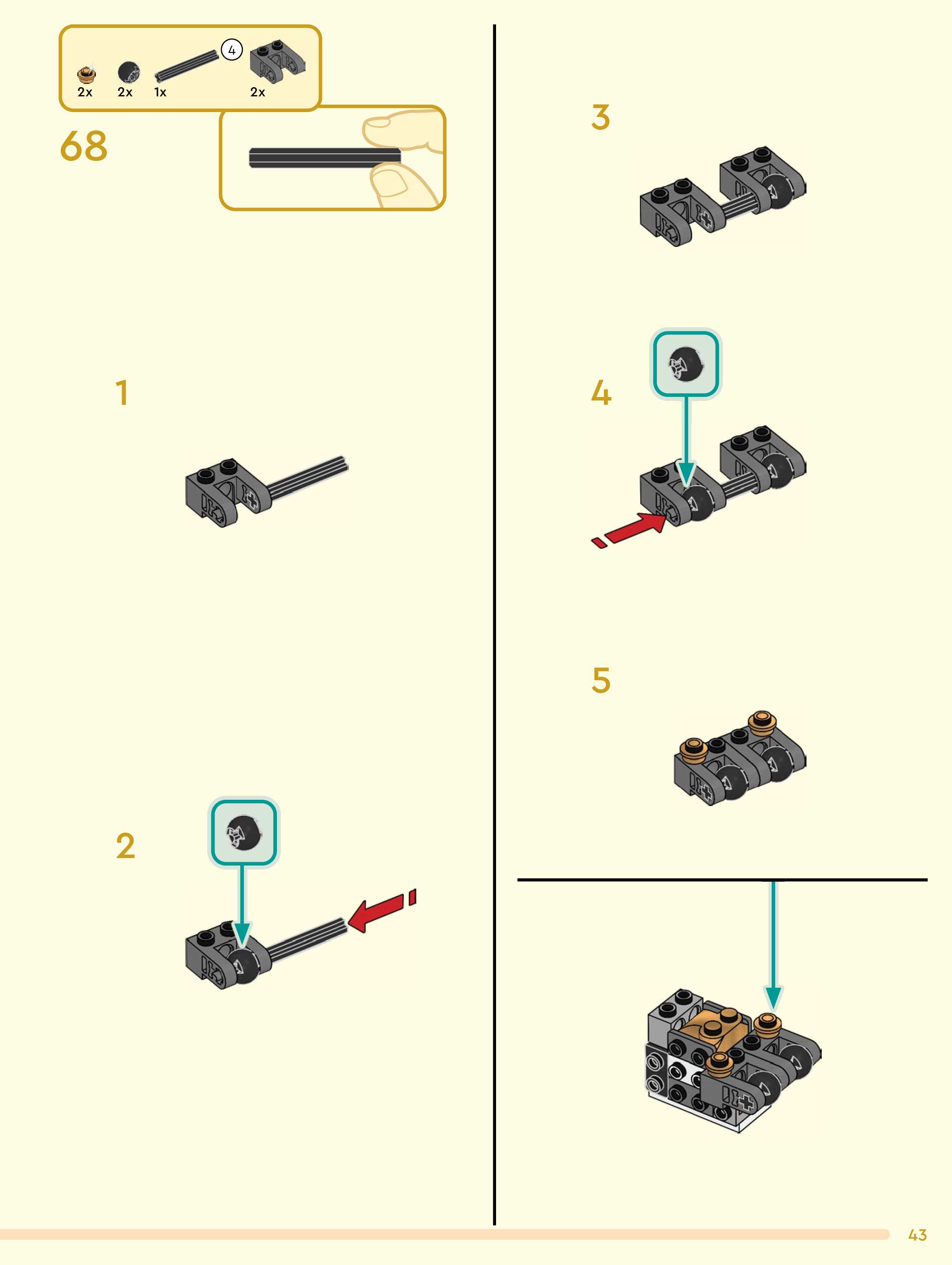 2x 2x 1x 4 2x

68

1

2

3

4

5

43