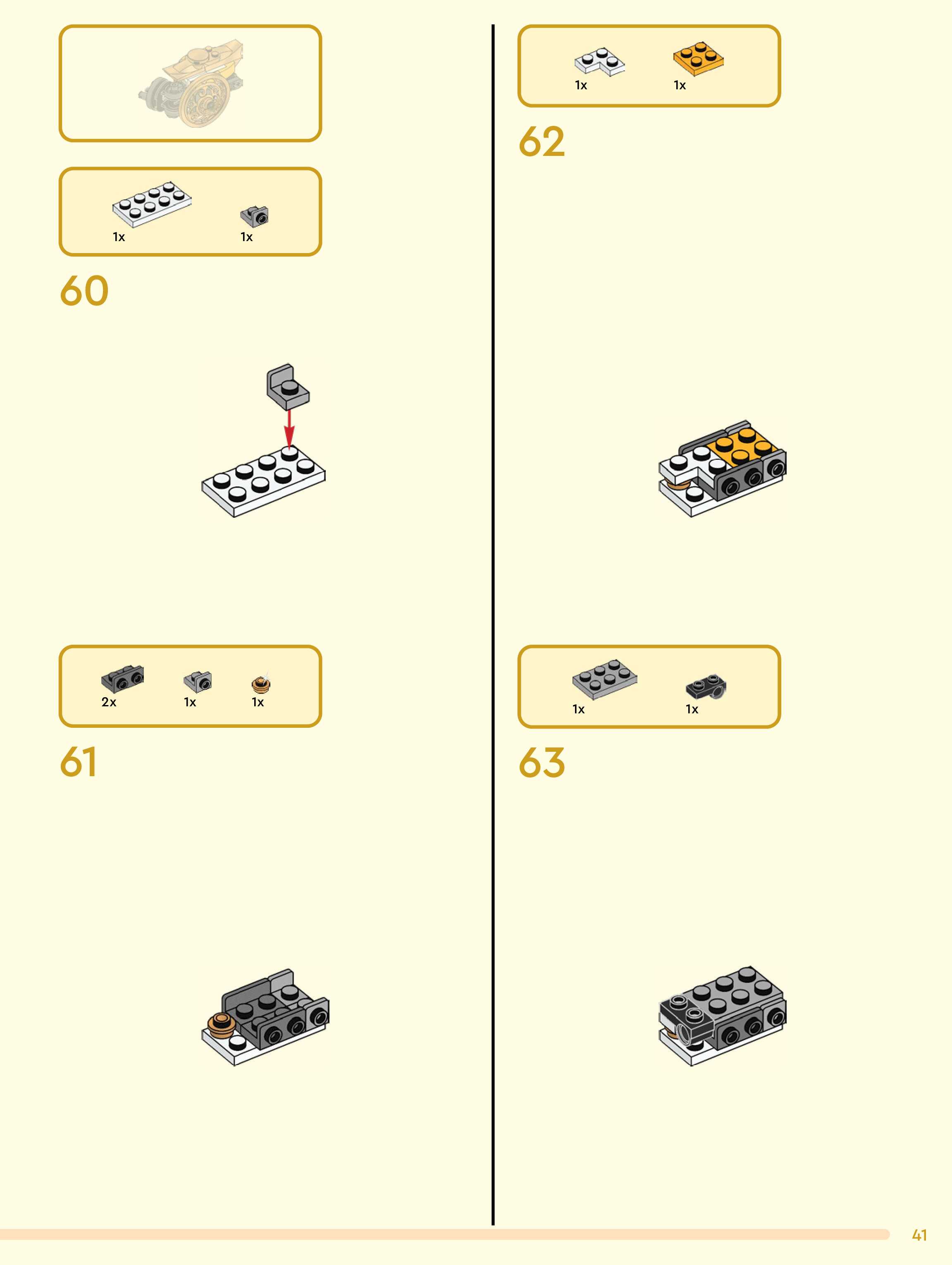 1x 1x

60

2x 1x 1x

61

1x 1x

62

1x 1x

63

41