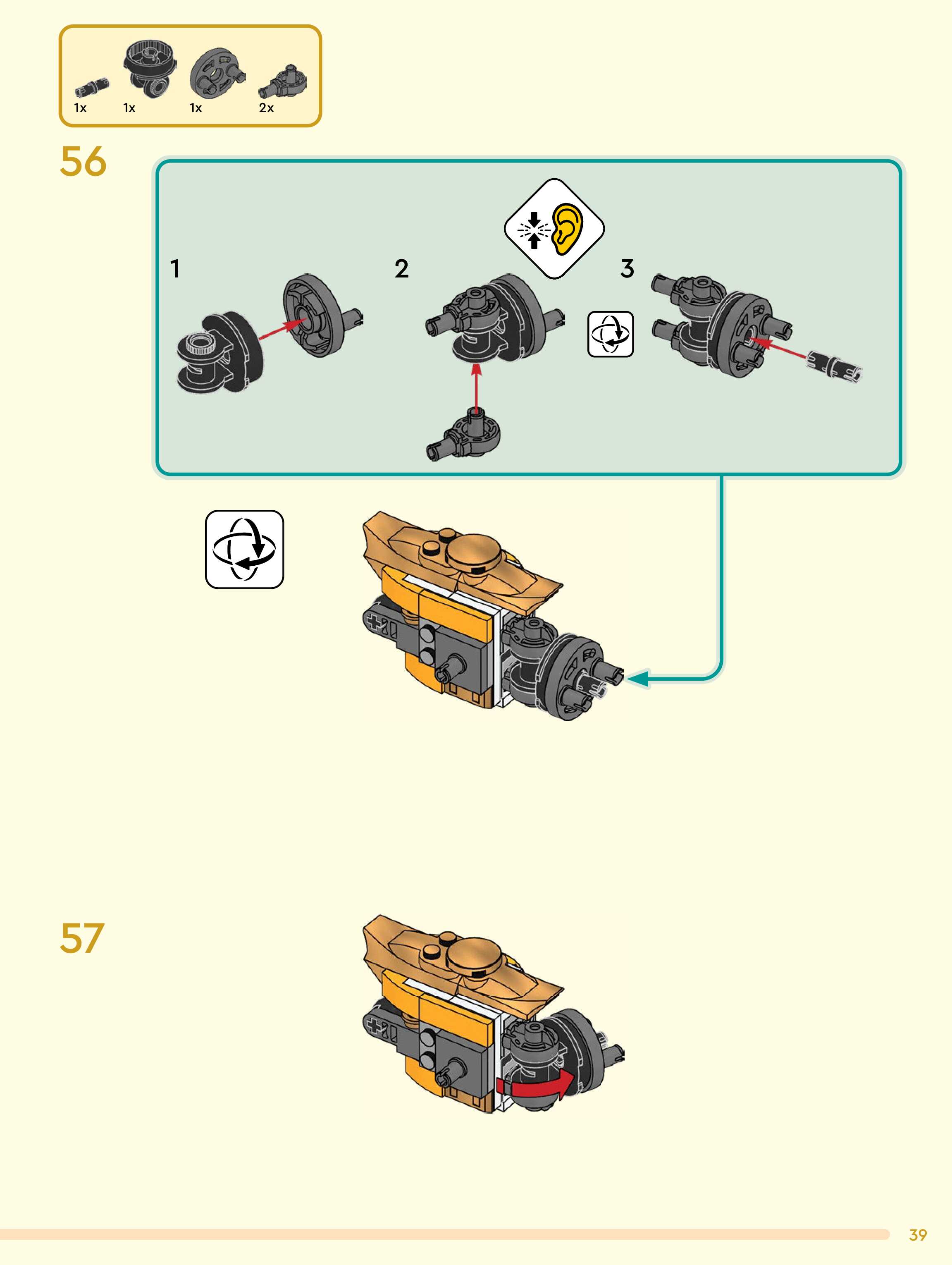 1x 1x 1x 2x

56

1

2

3

57

39