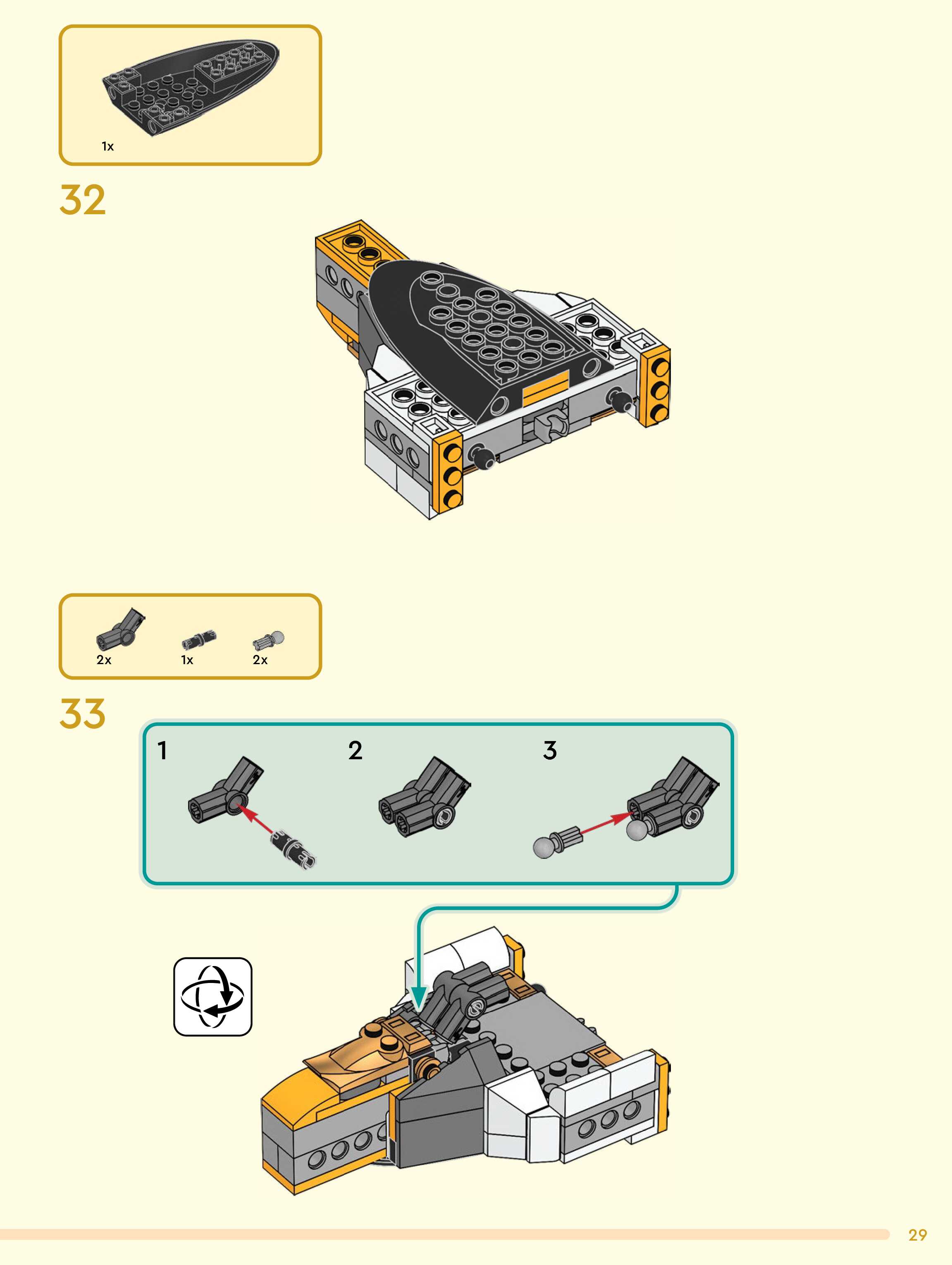 1x

32

2x 1x 2x

33

1

2

3

29