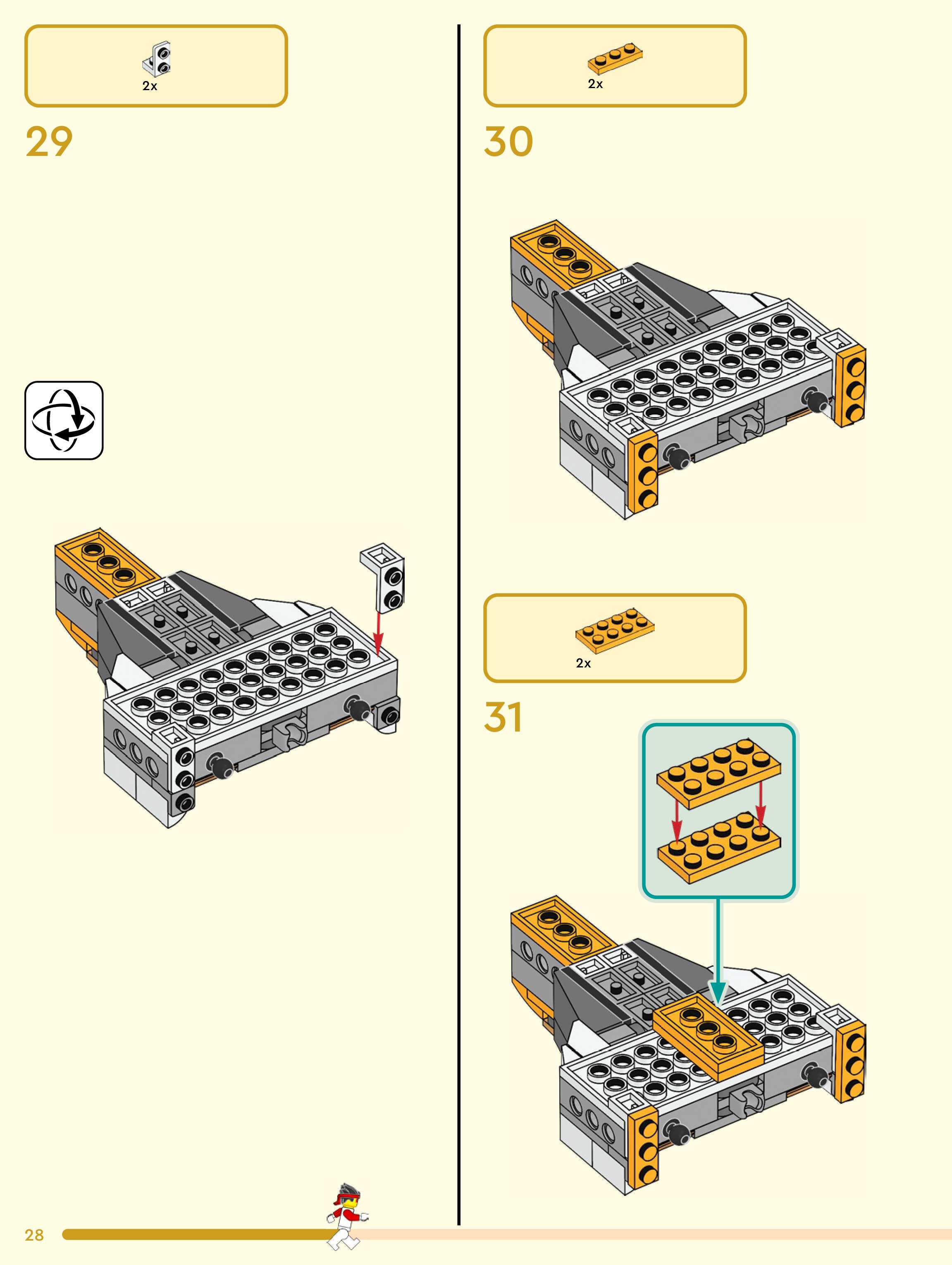 2x

29

2x

30

2x

31

28