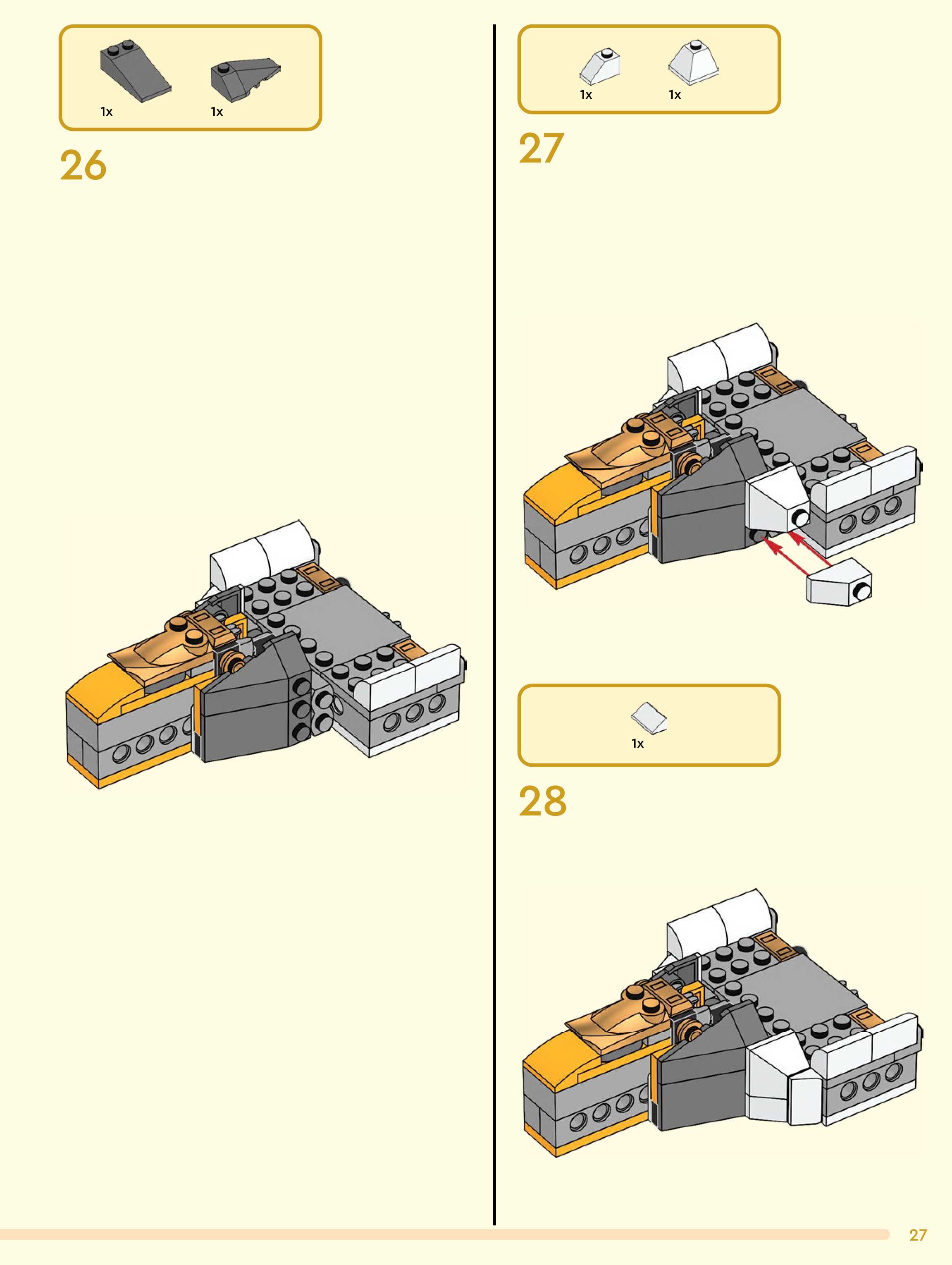 1x 1x

26

1x 1x

27

1x

28

27