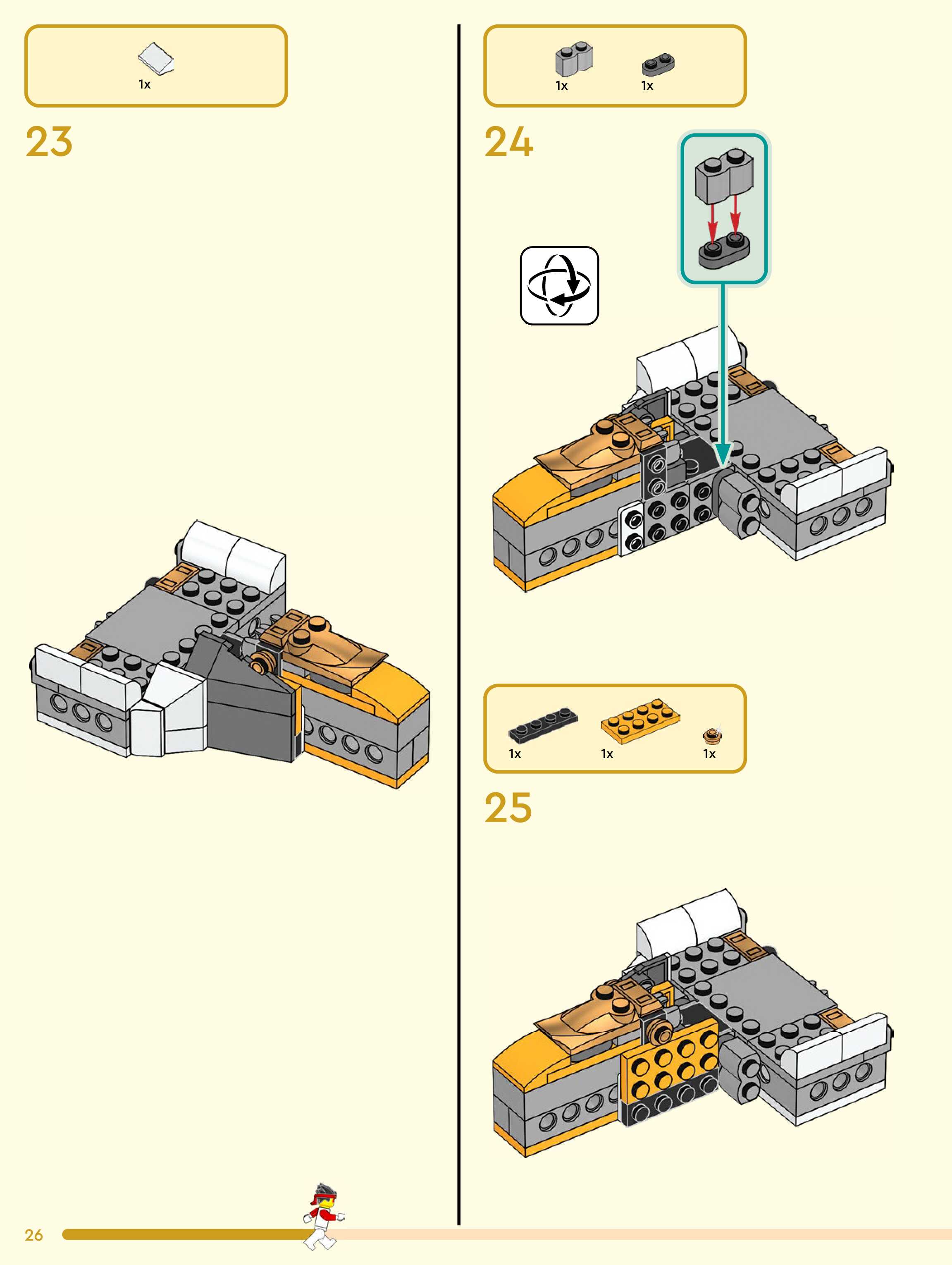 1x

23

1x 1x

24

1x 1x 1x

25

26