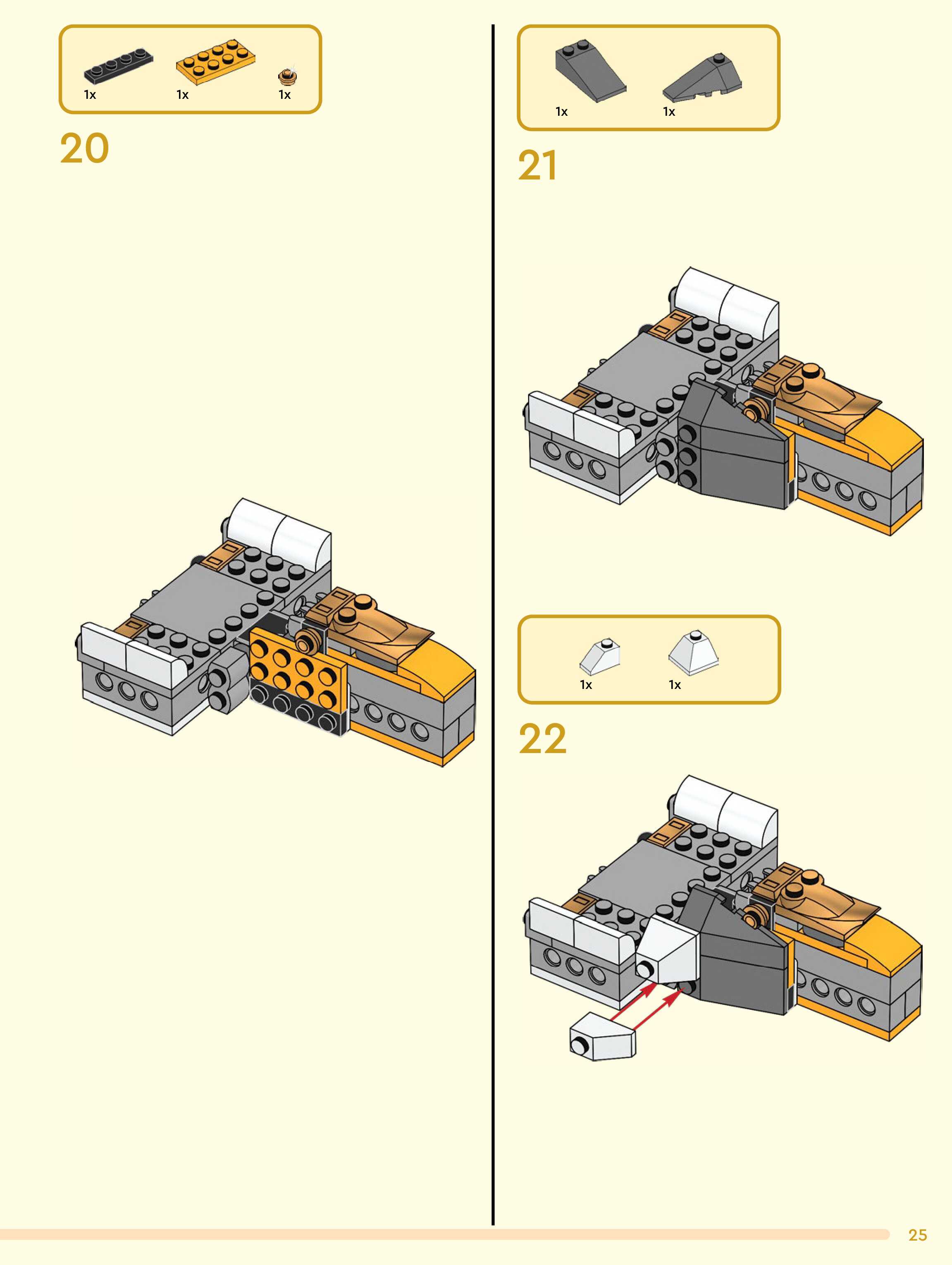 1x 1x 1x

20

1x 1x

21

1x 1x

22

25