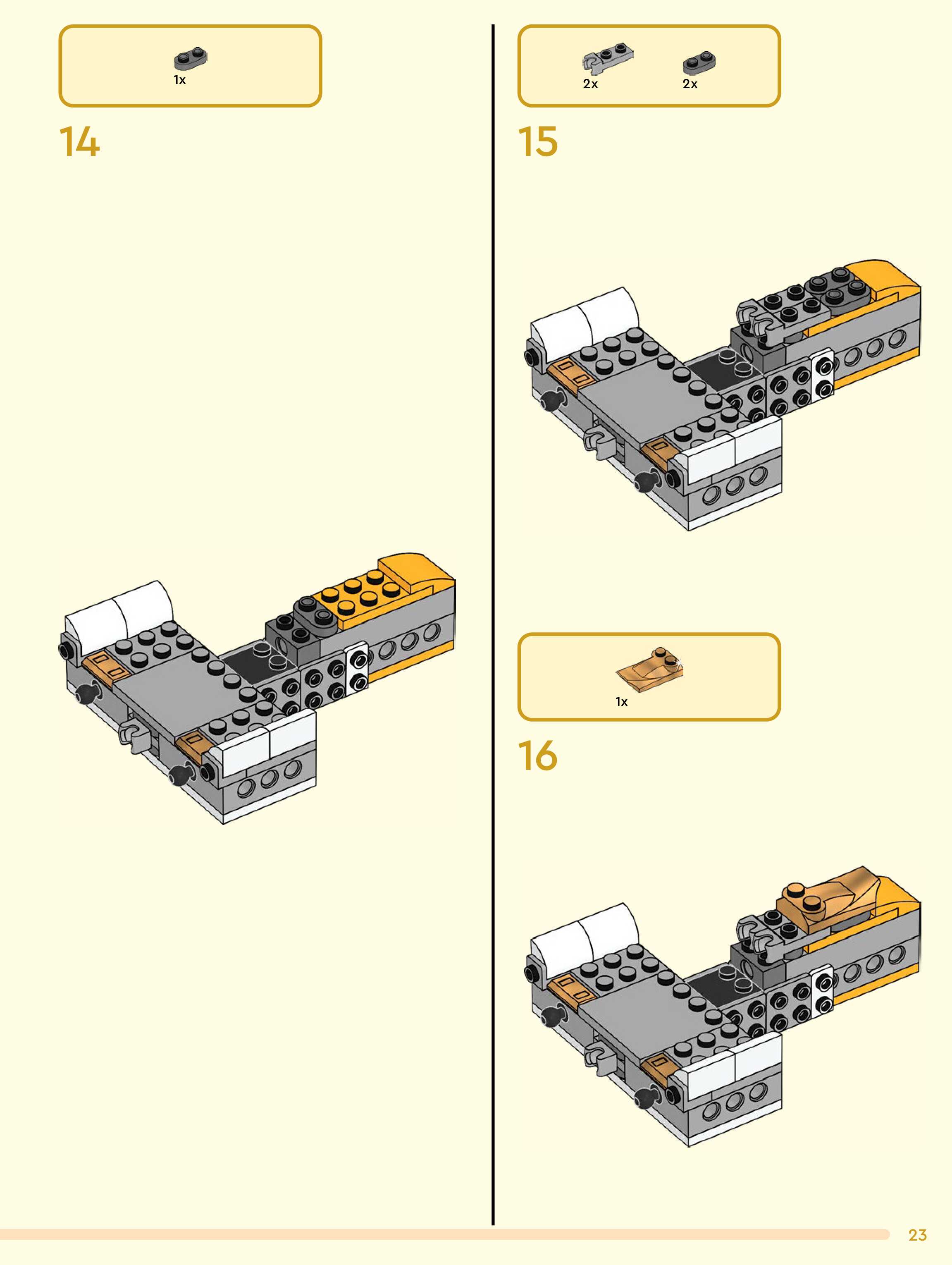 1x

14

2x 2x

15

1x

16

23