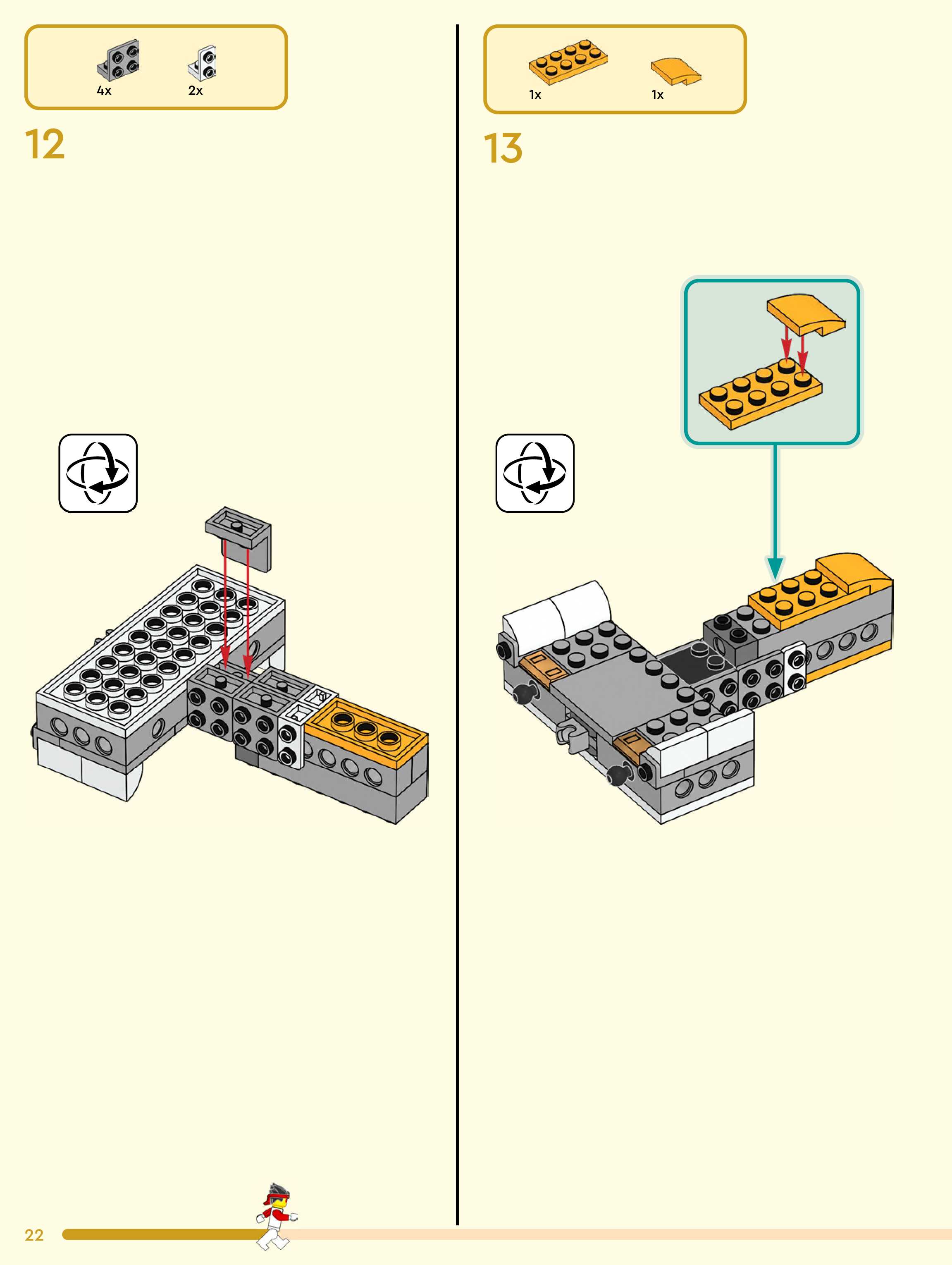 4x 2x

12

1x 1x

13

22