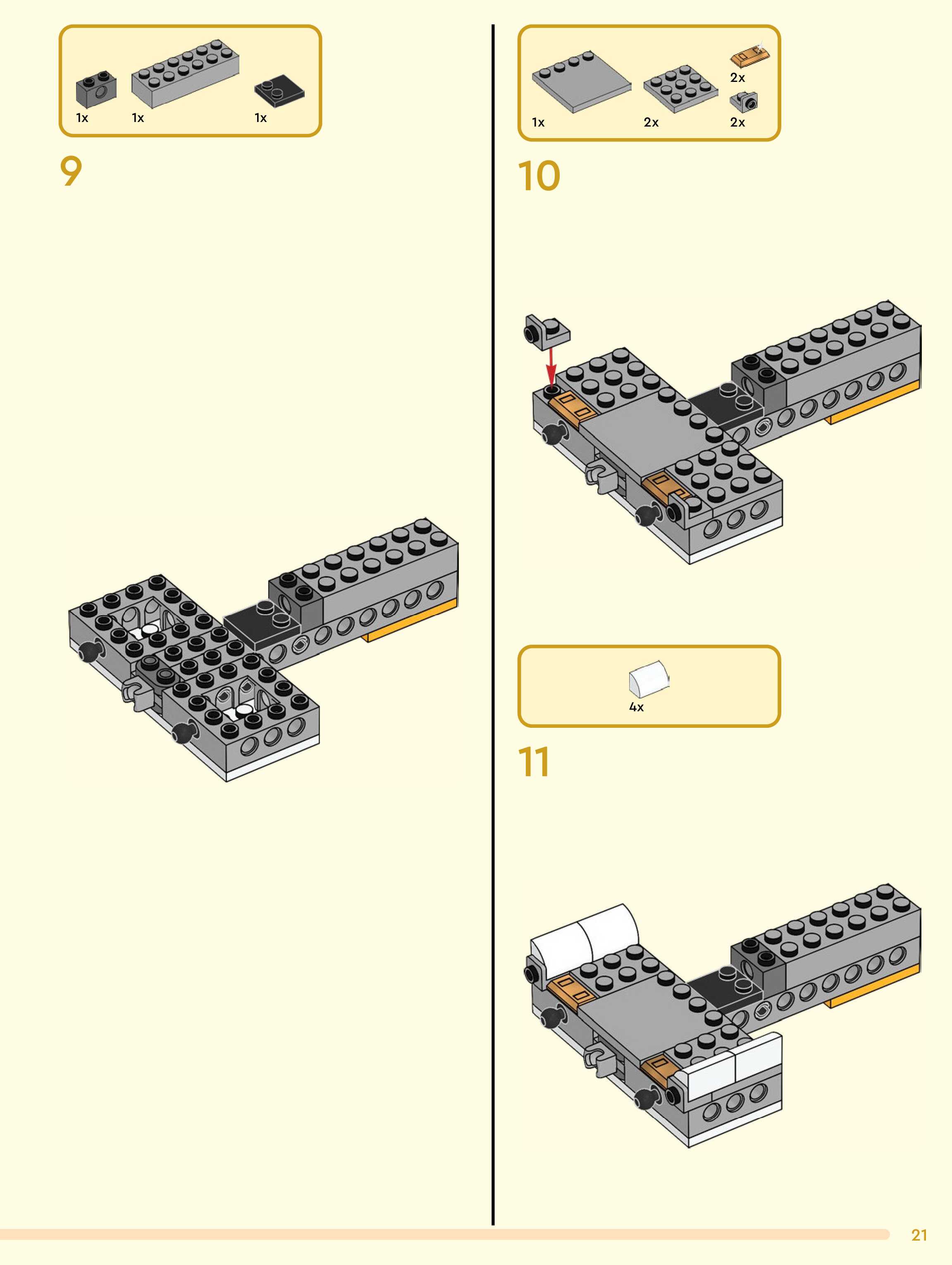 1x 1x 1x

9

1x 2x 2x 2x

10

4x

11

21