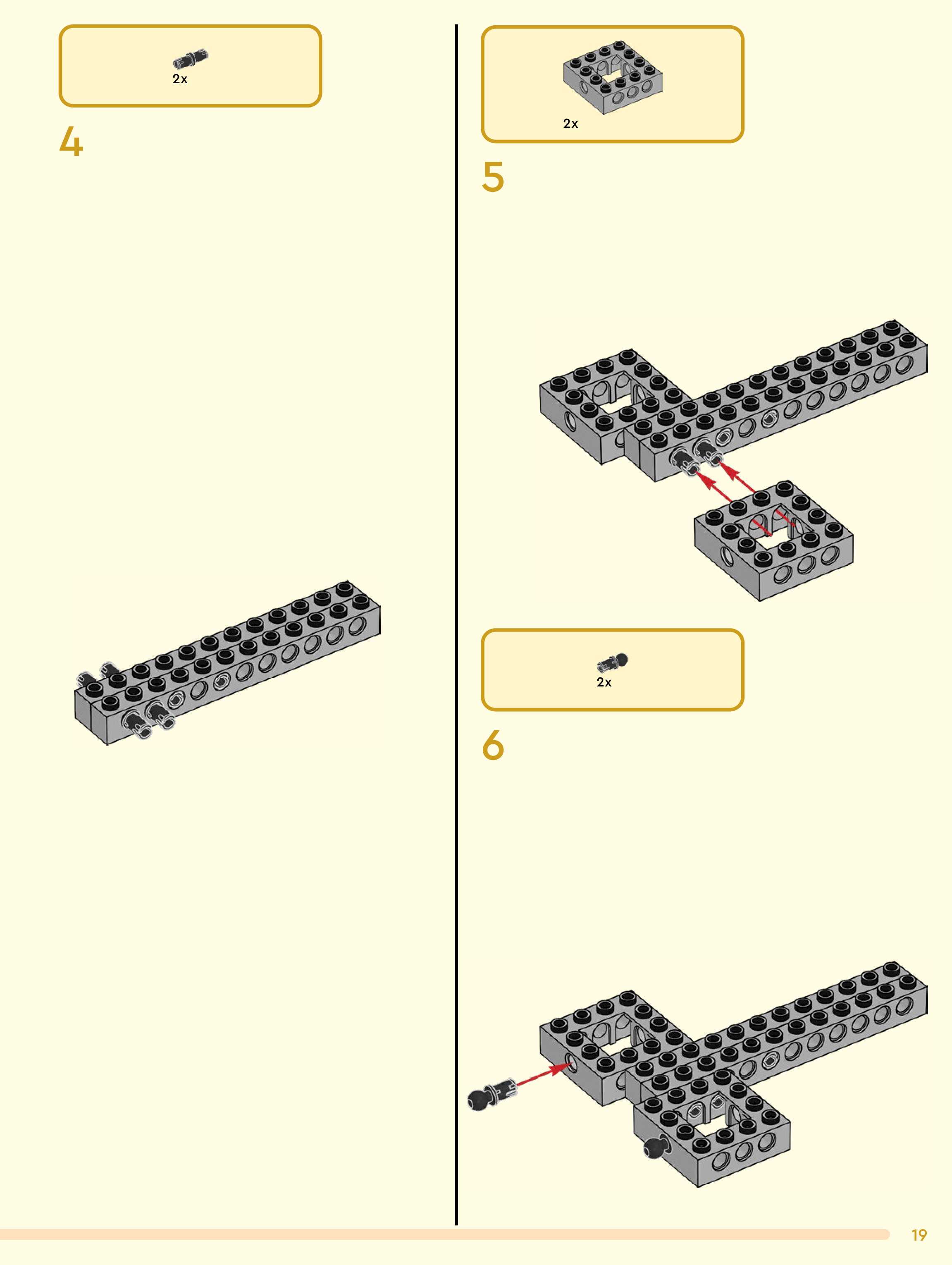 2x

4

2x

5

2x

6

19