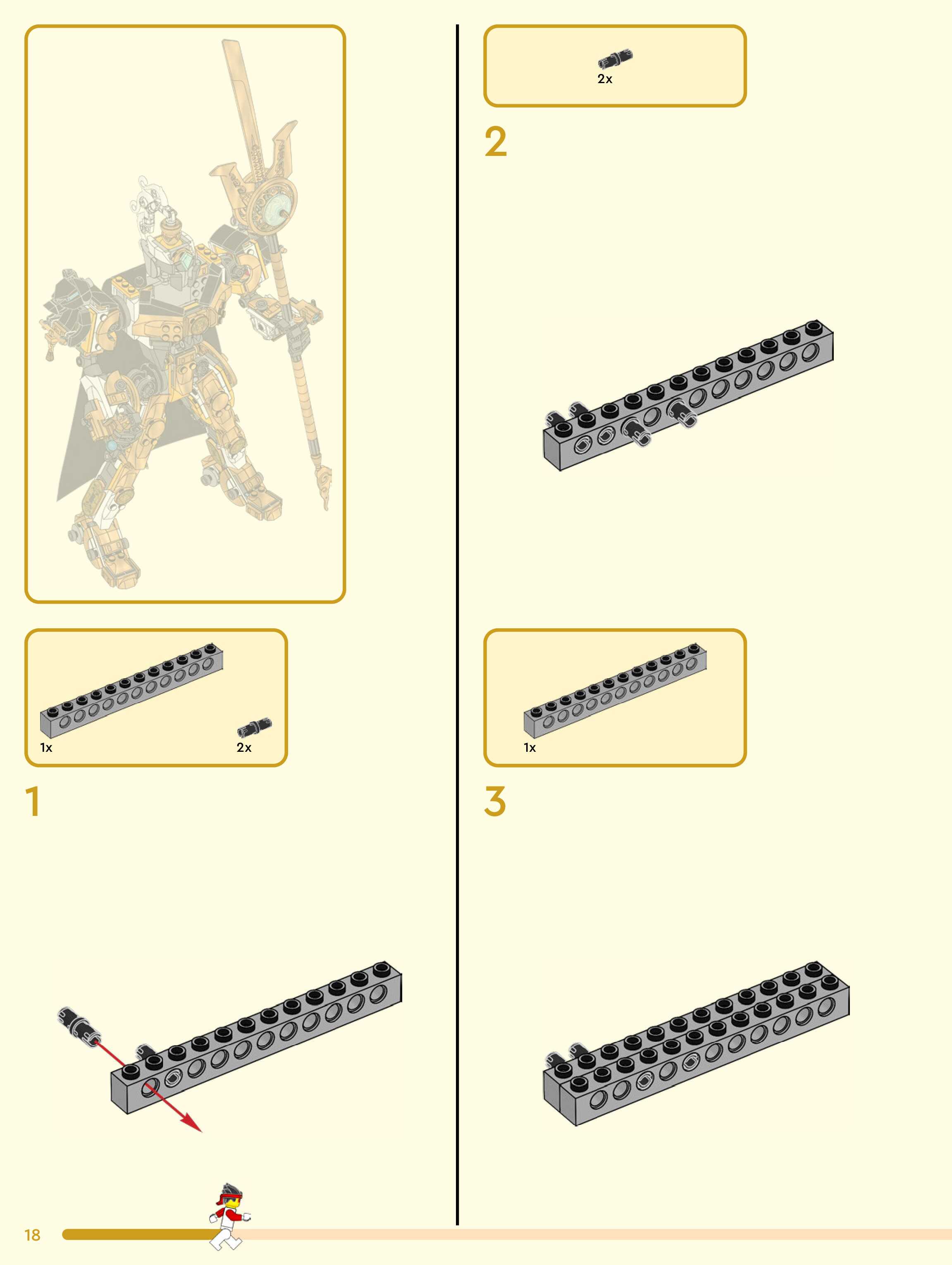 1x

2x

1

2x

2

1x

3

18