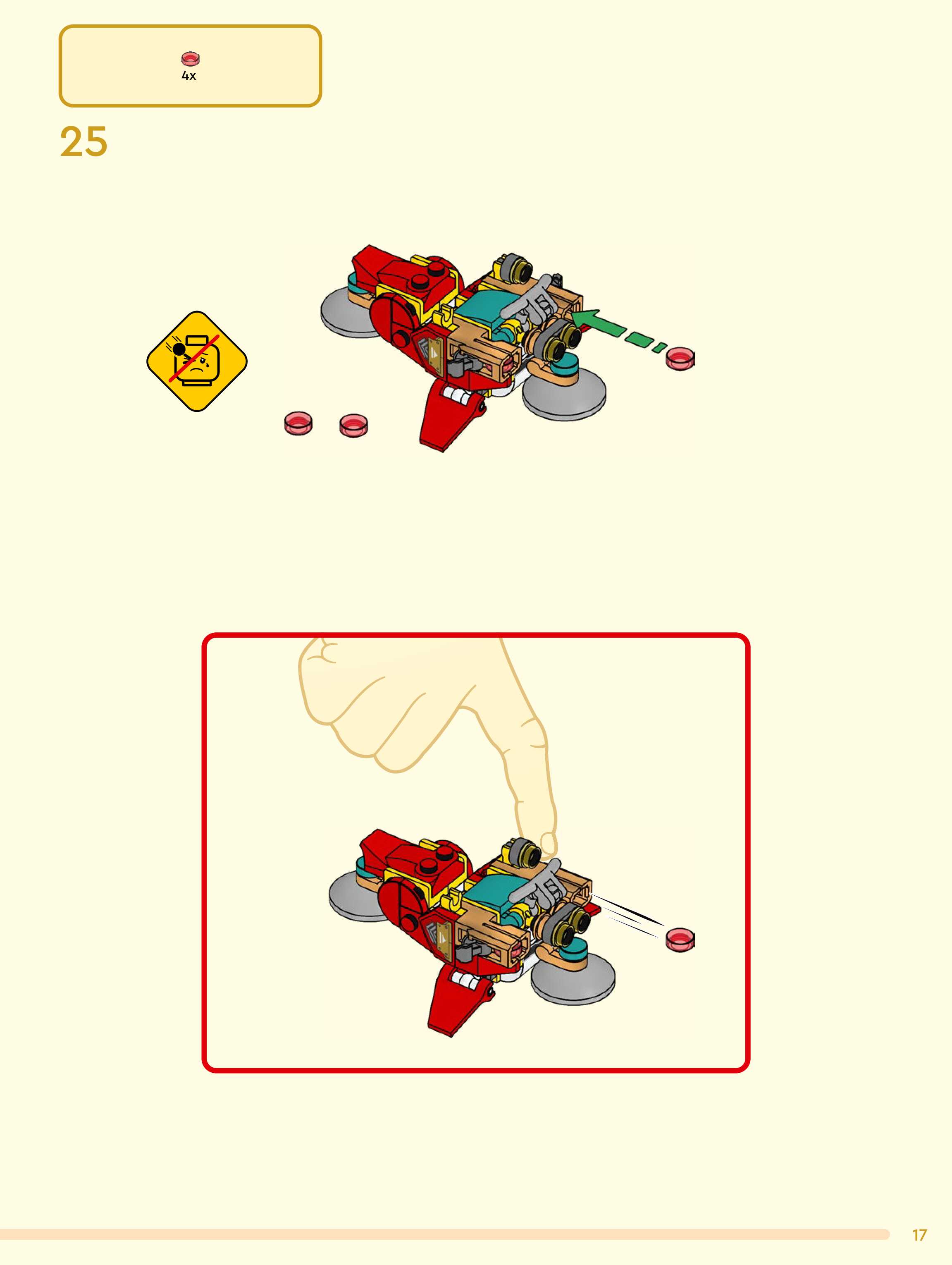 4x

25

17