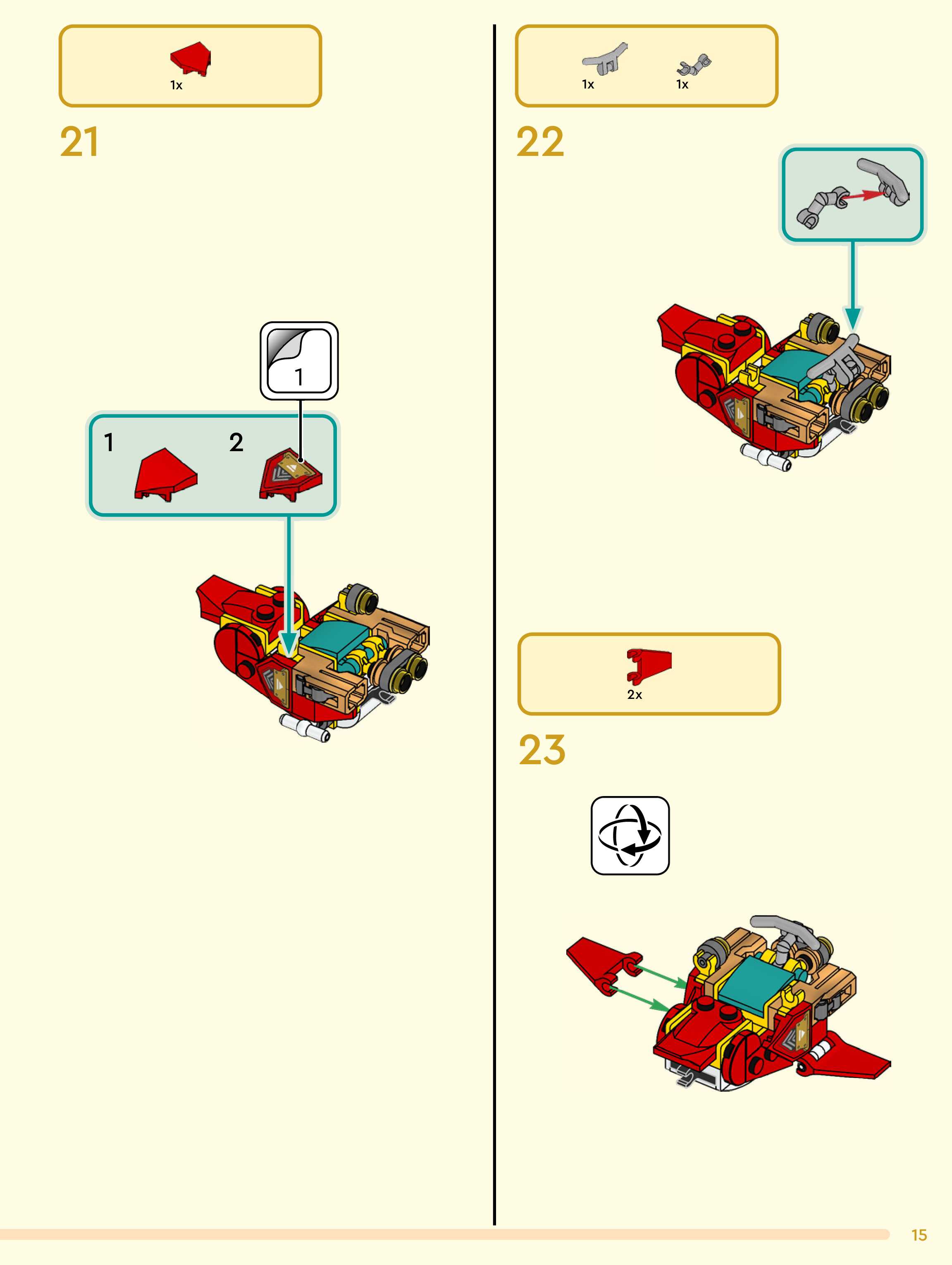 1x

21

1

1

2

1x

1x

22

2x

23

15