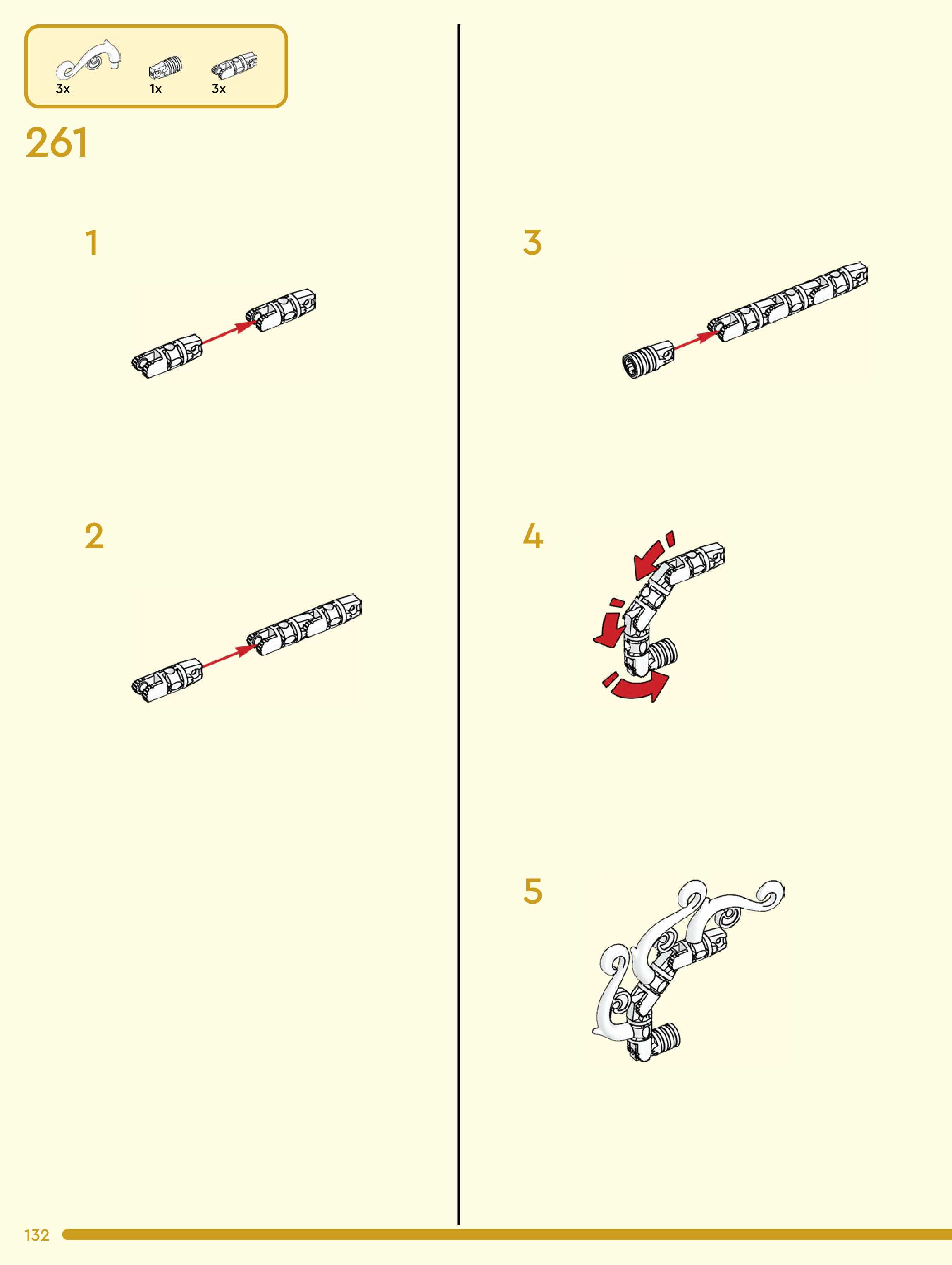 3x 1x 3x

261

1

2

3

4

5

132