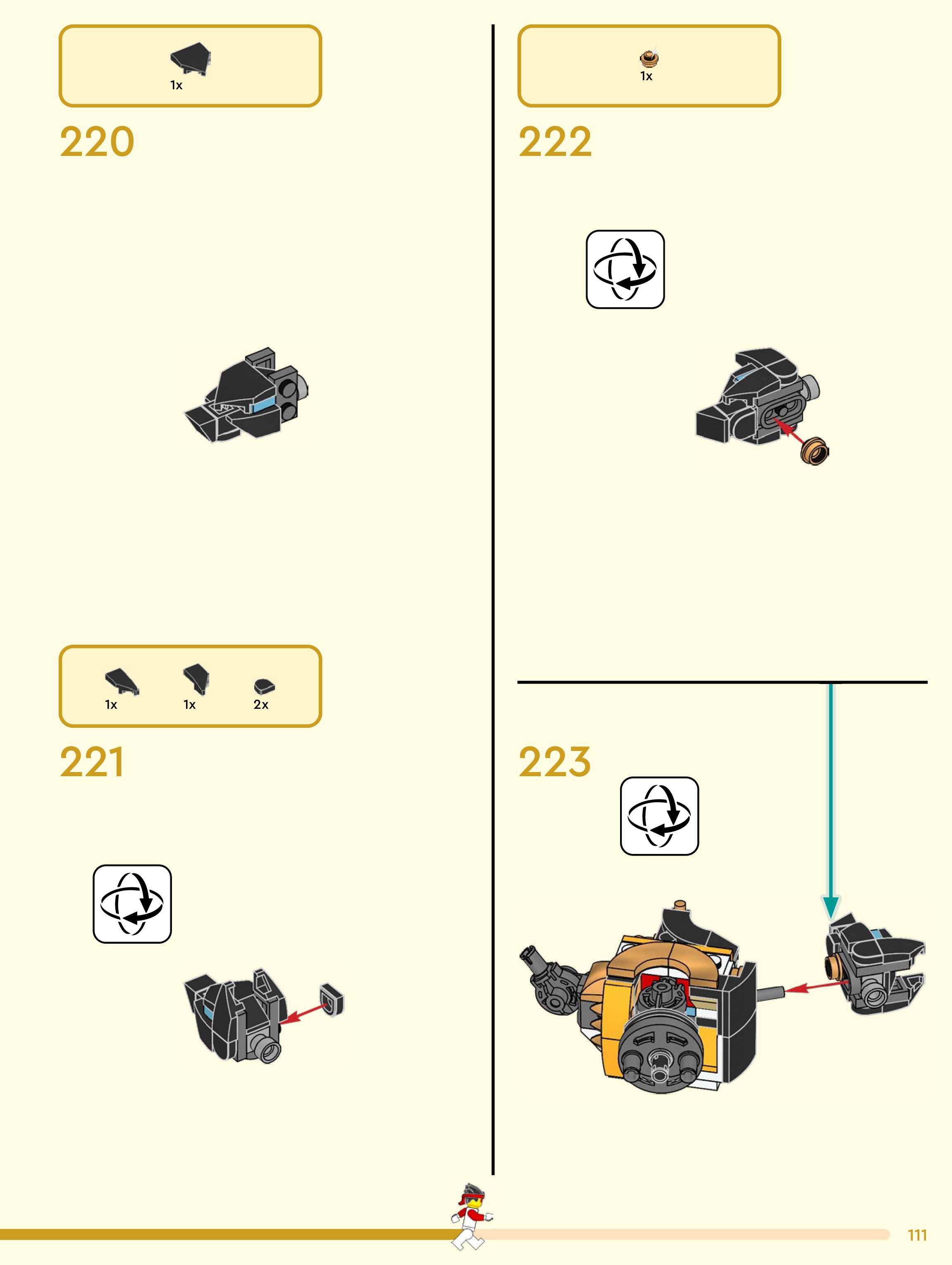 1x

220

1x 1x 2x

221

1x

222

223

111