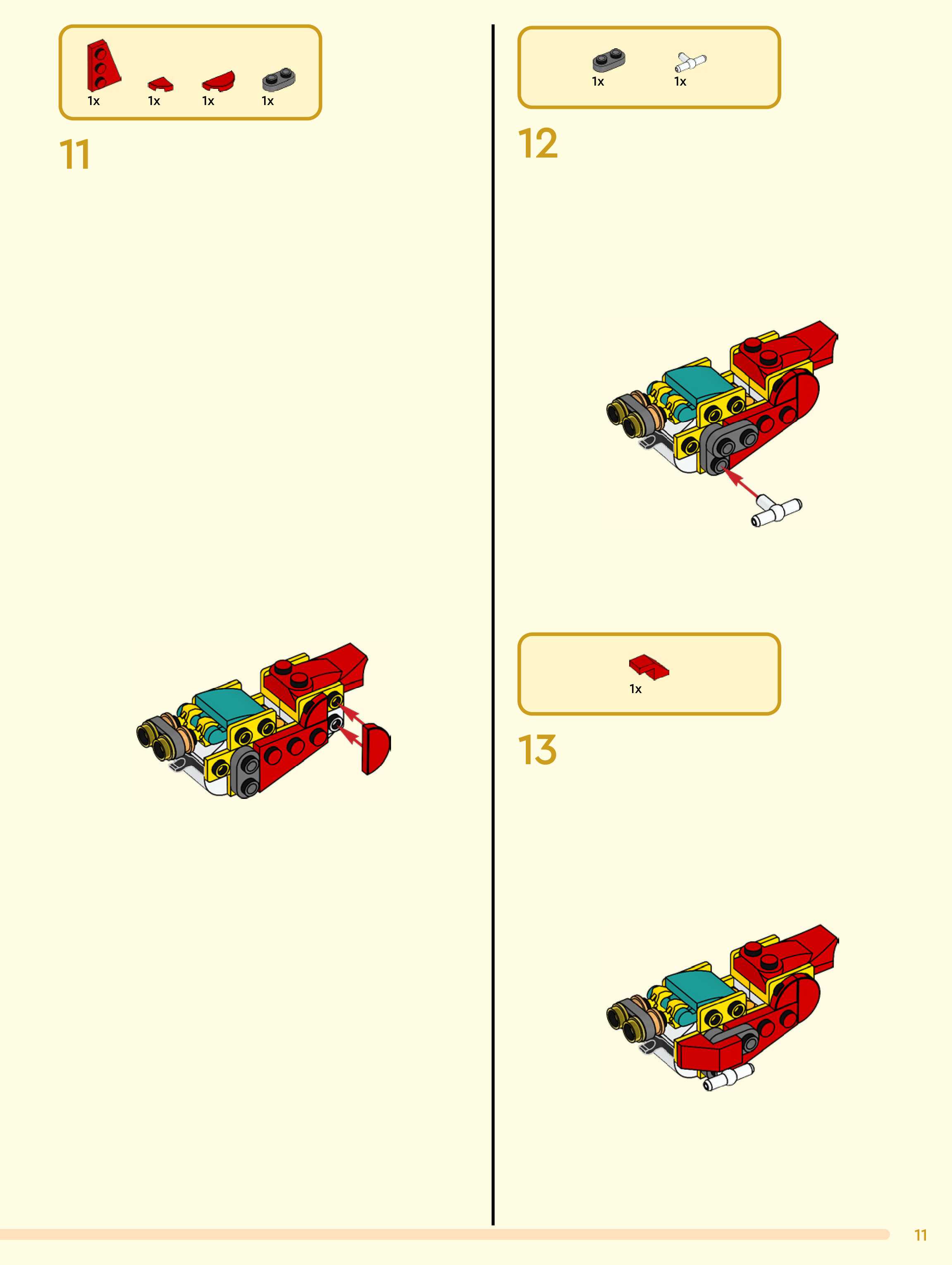 1x 1x 1x 1x

11

1x 1x

12

1x

13

11