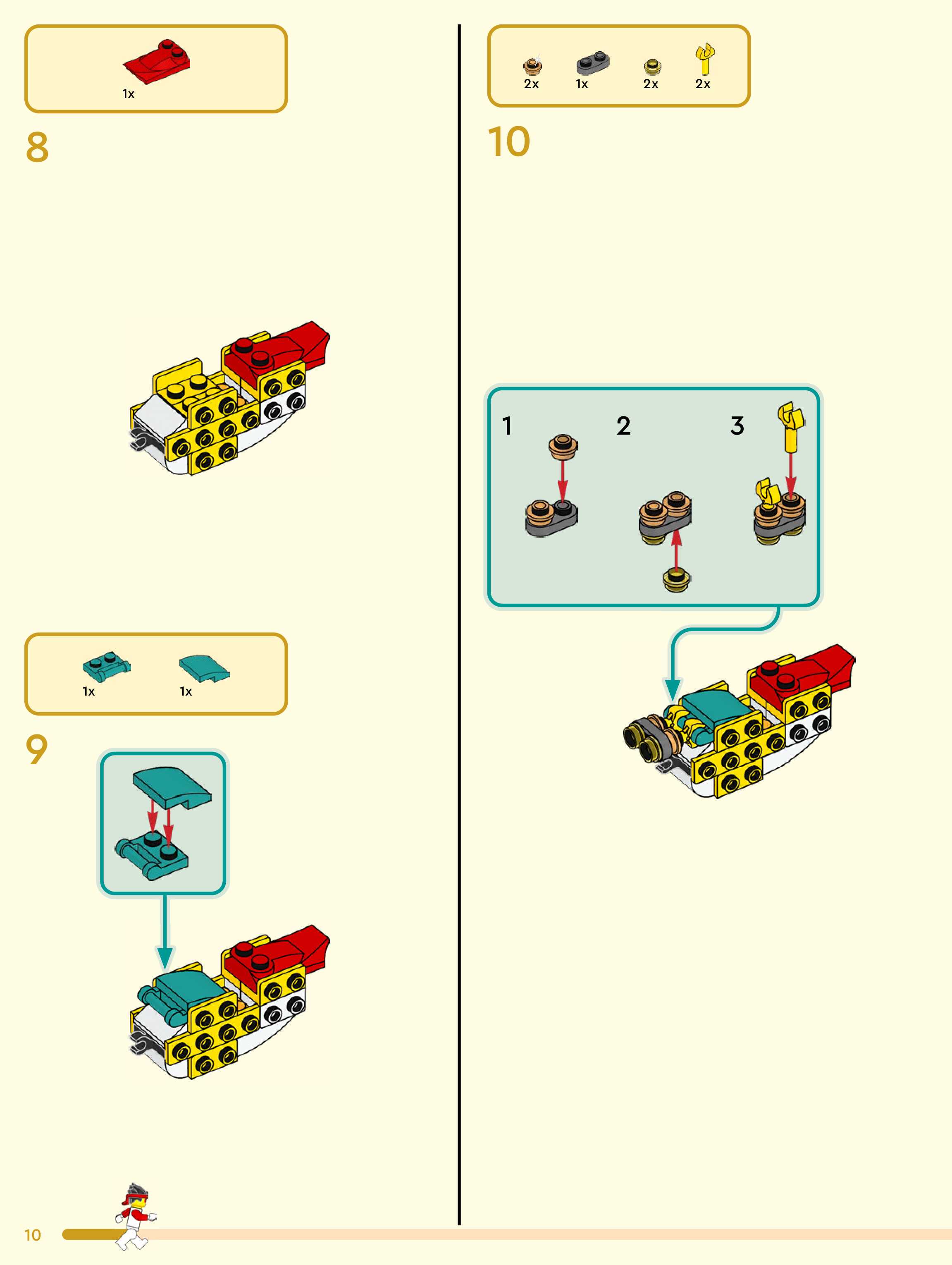 1x

8

1x 1x

9

2x 1x 2x 2x

10

1 2 3

10