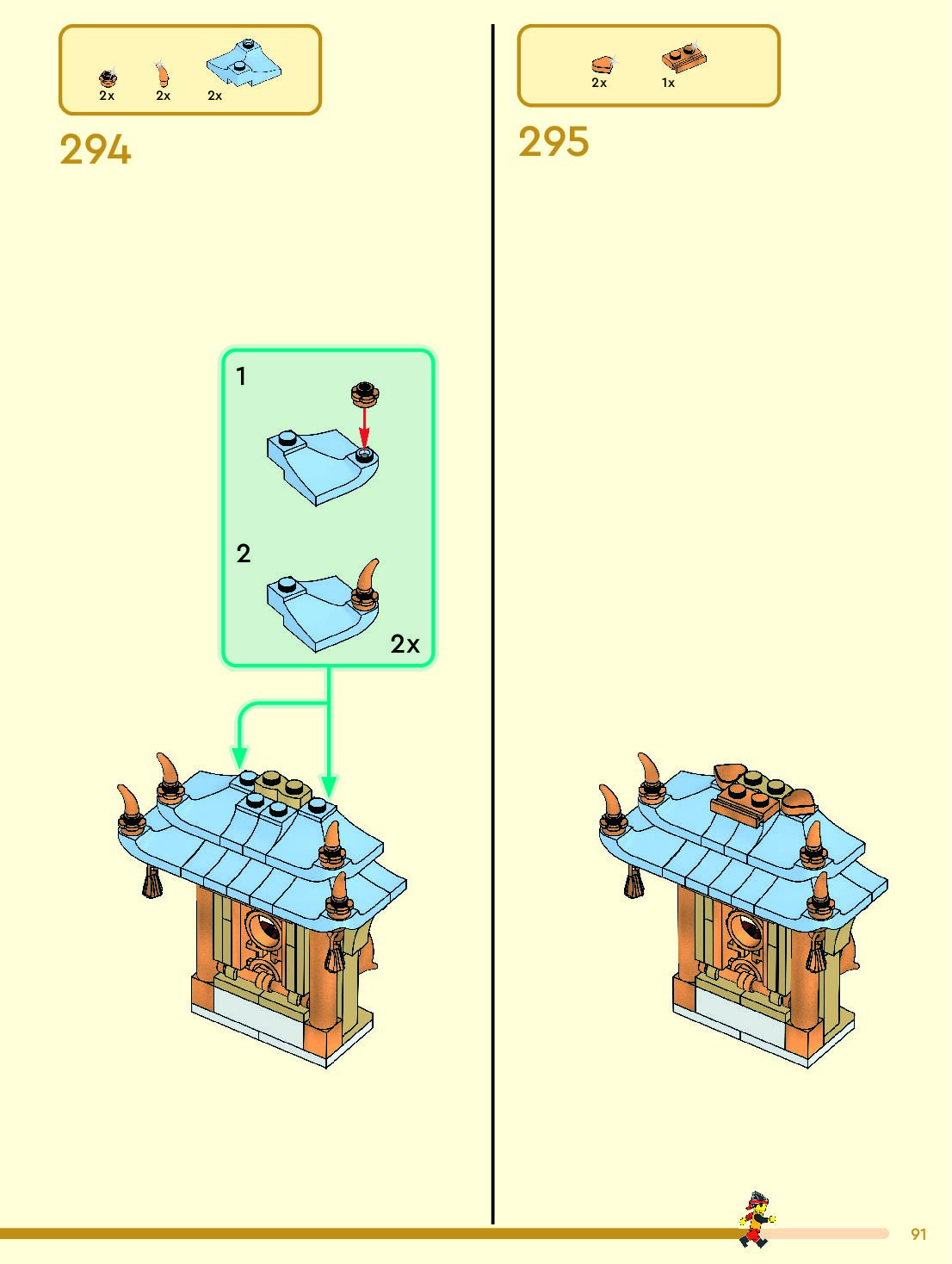 2x 2x 2x

294

1

2

2x

2x 1x

295

91