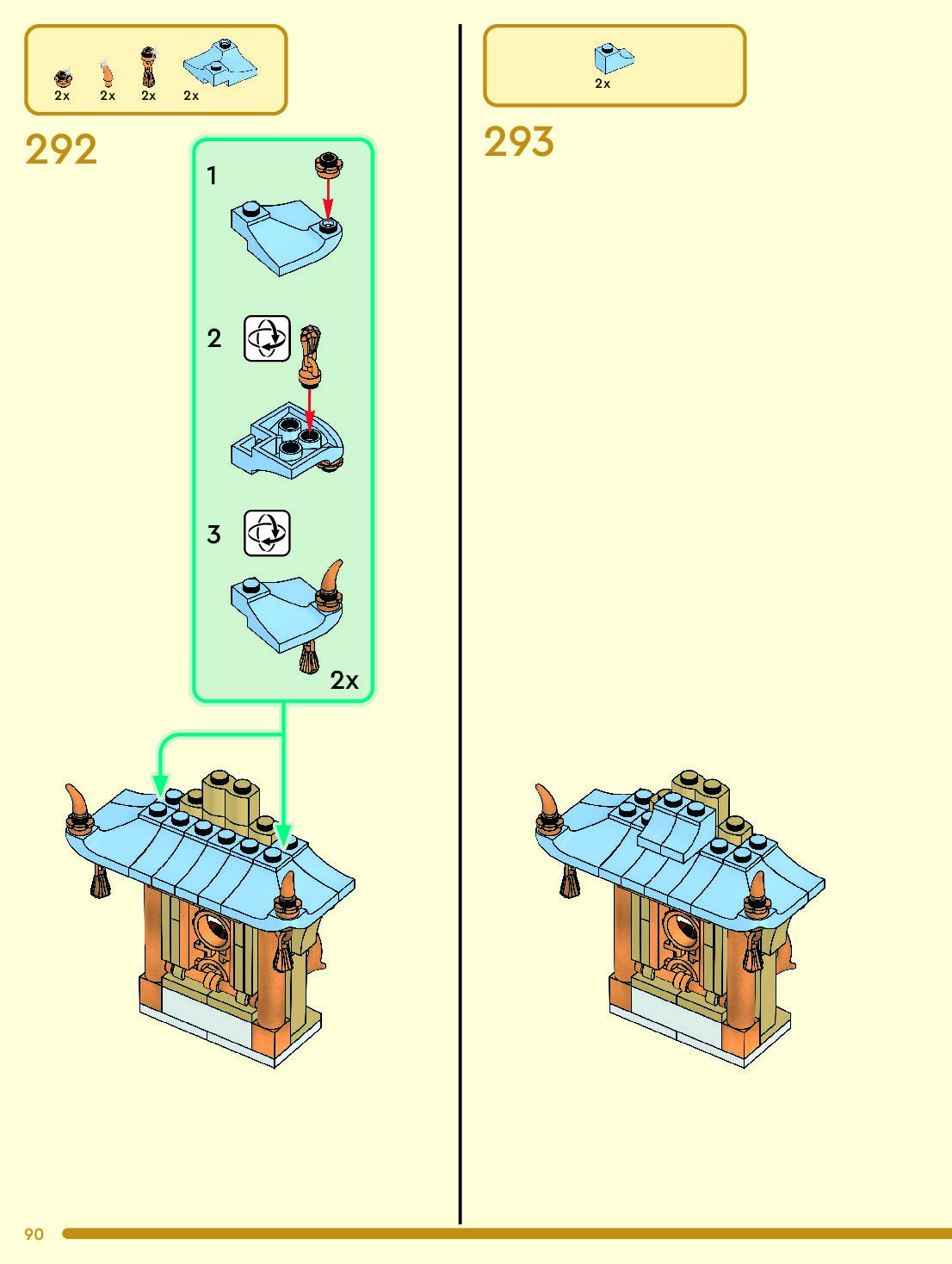 2x 2x 2x 2x

292

1

2

3

2x

2x

293

90