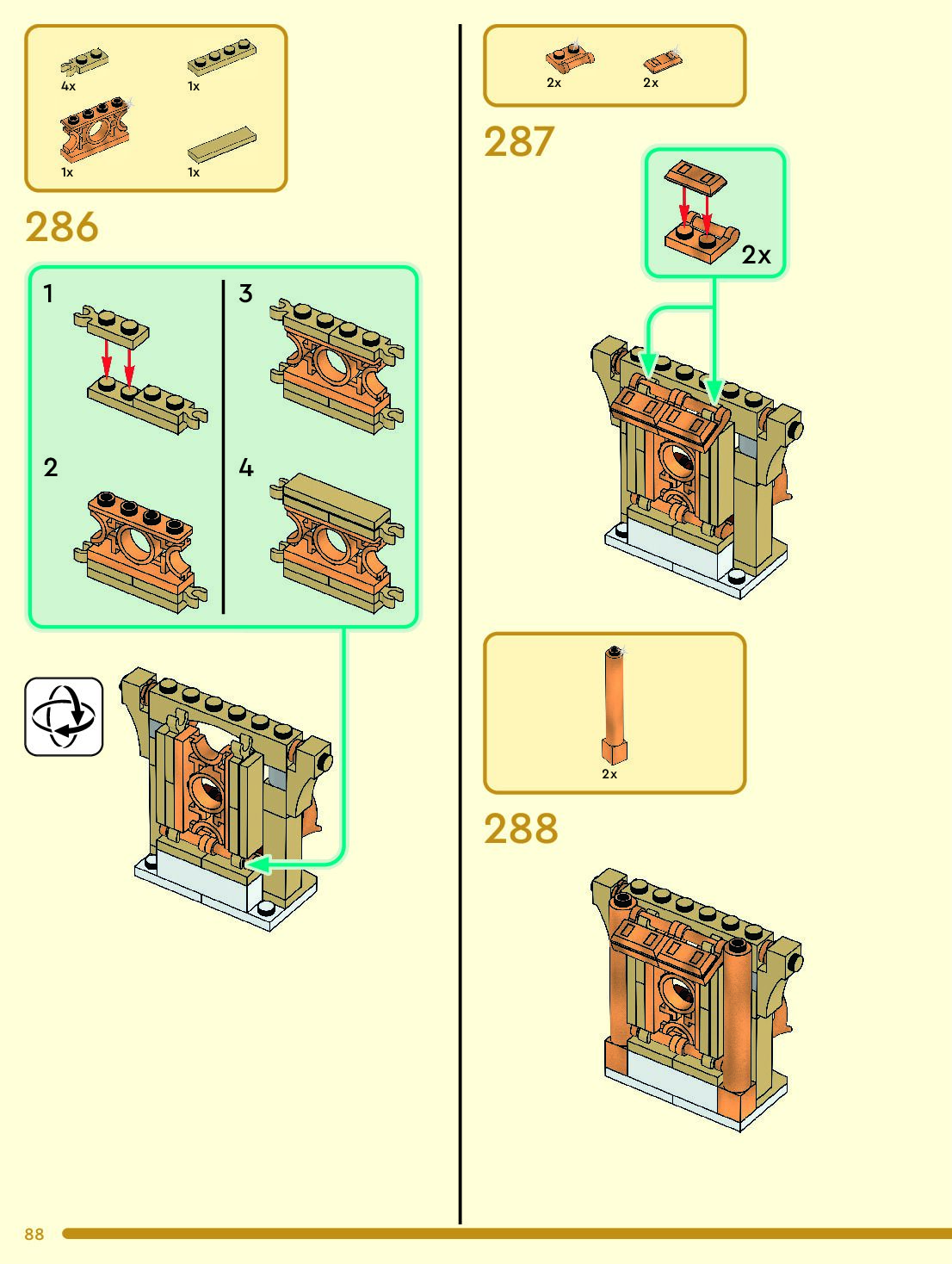 4x
1x
1x
1x

286

1
2
3
4

2x
2x

287

2x

2x

288

88