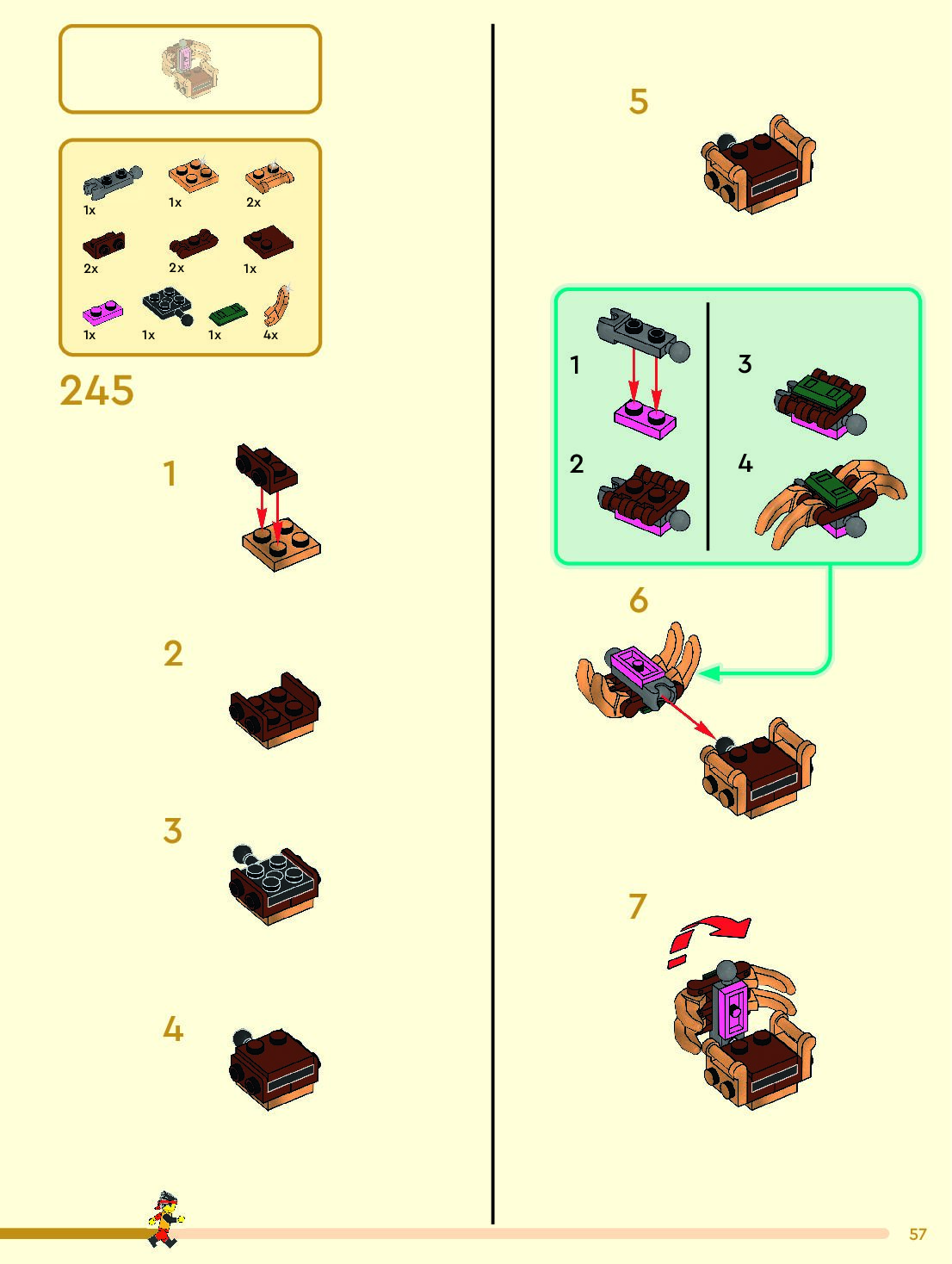 1x
1x
2x
2x
2x
1x
1x
1x
1x
4x

245

1

2

3

4

5

1
2
3
4

6

7

57