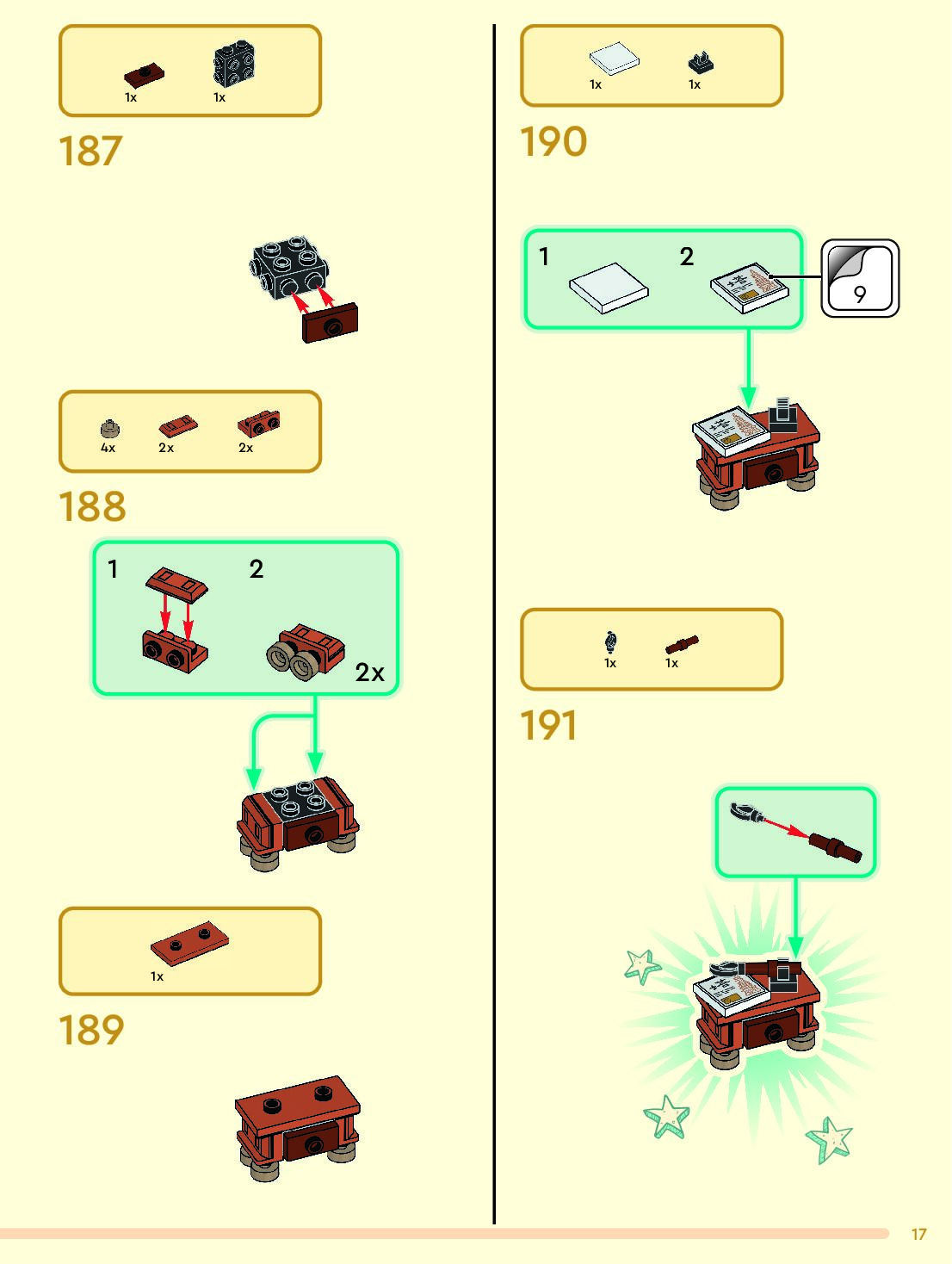 1x 1x

187

4x 2x 2x

188

1 2

2x

1x

189

1x 1x

190

1 2

9

1x 1x

191

17