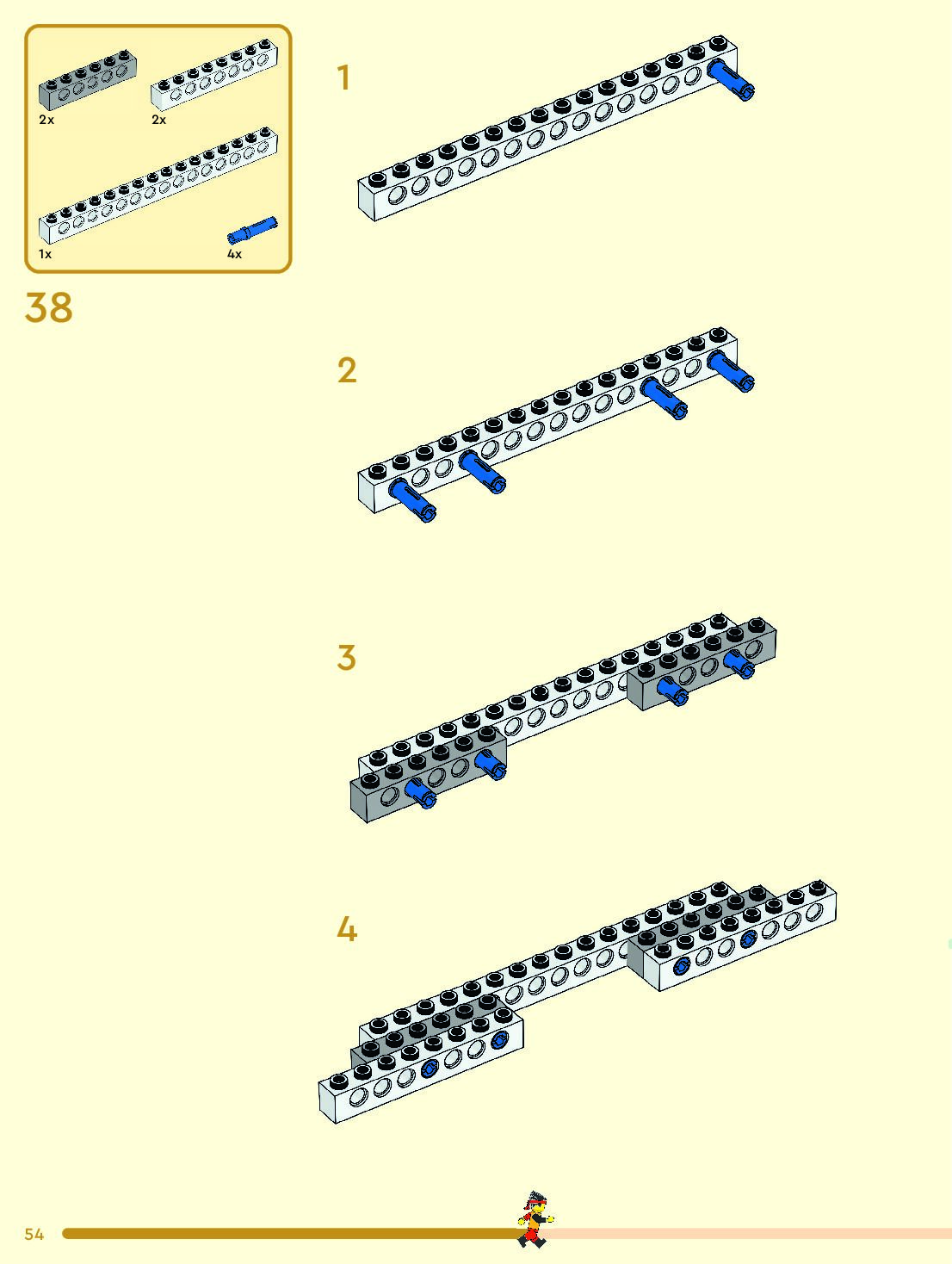 2x
2x
1x
4x

38

1

2

3

4

54