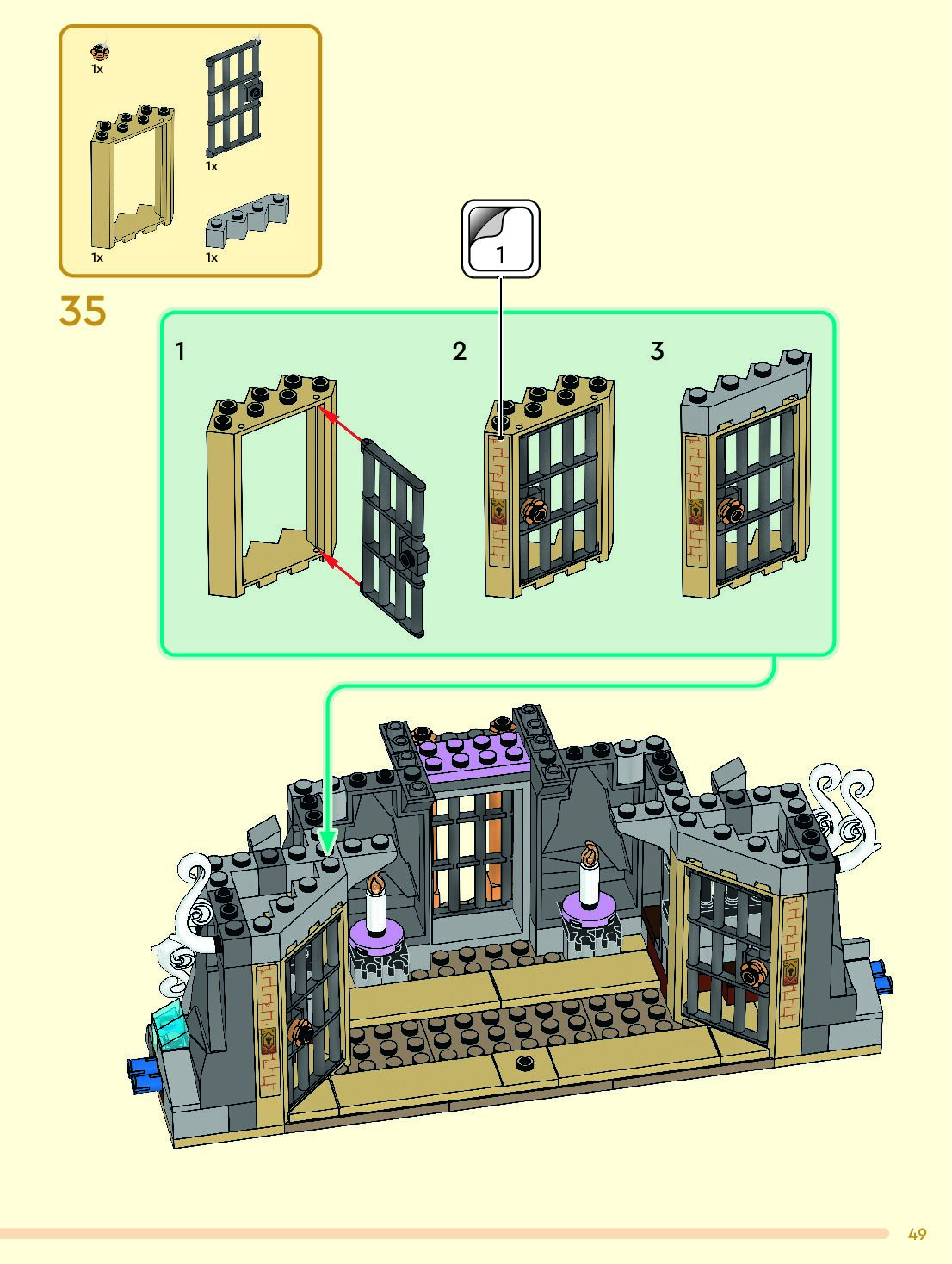 1x
1x
1x
1x

35

1

1
2
3

49