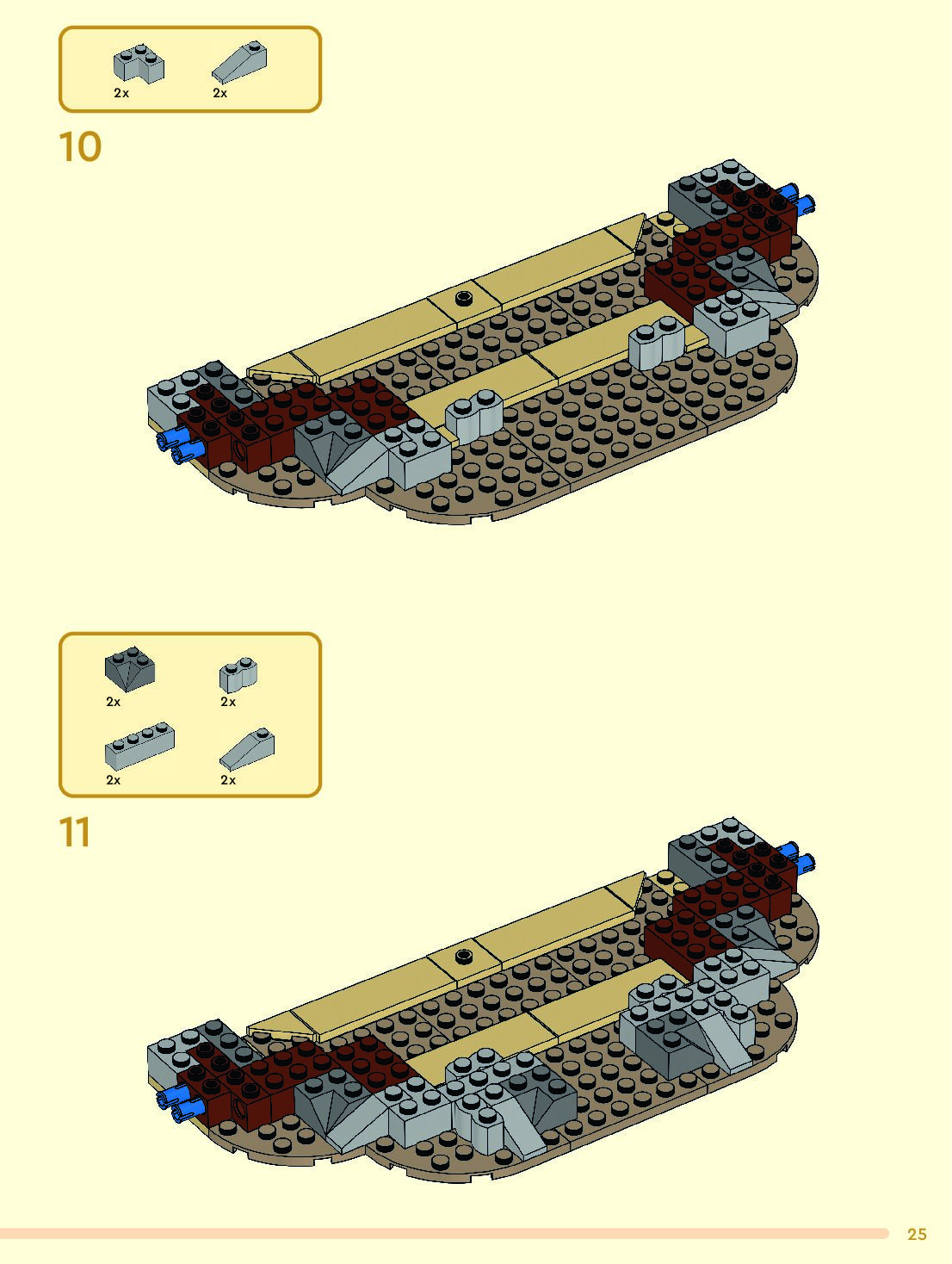 2x 2x

10

2x 2x

2x 2x

11

25