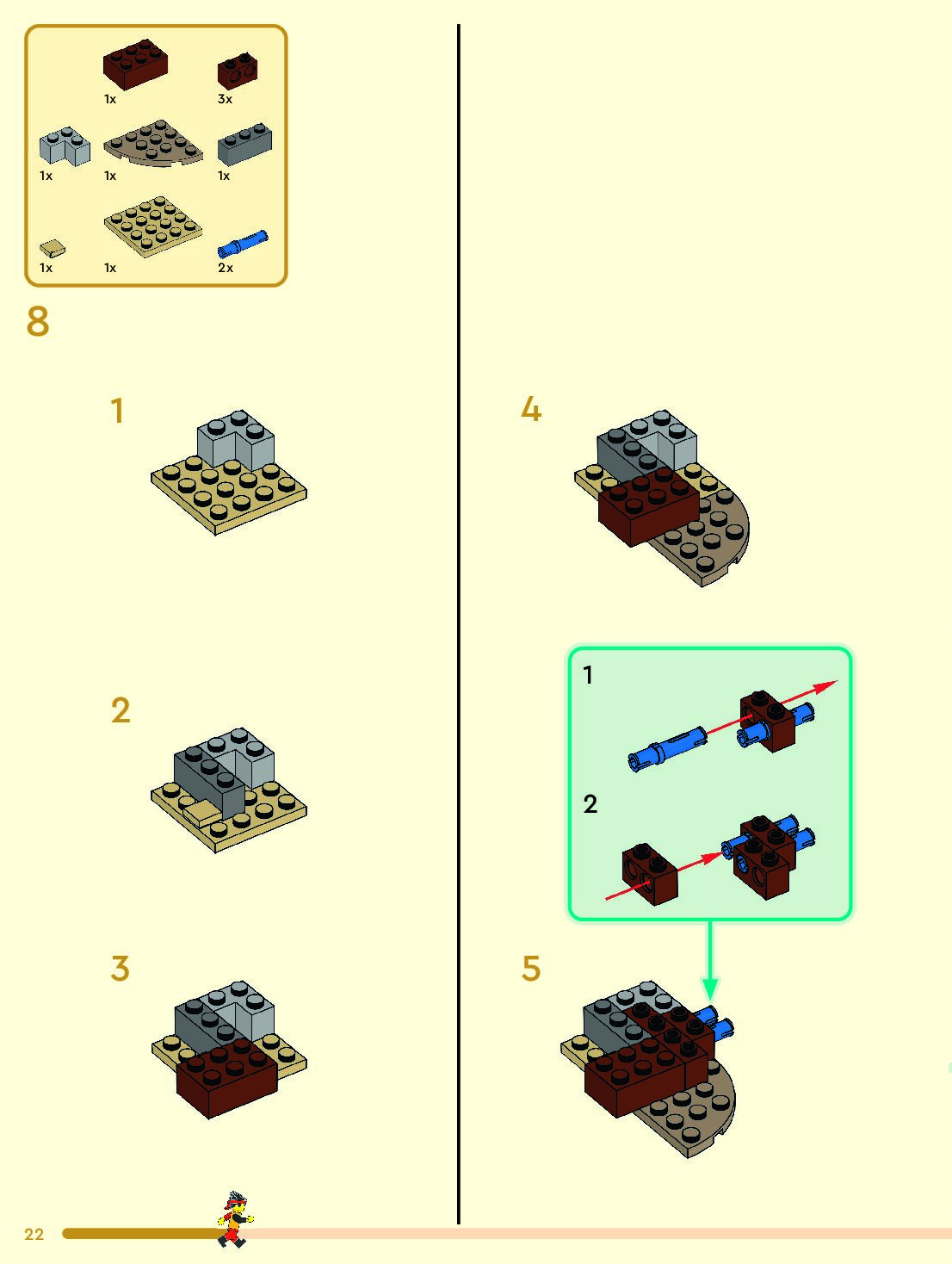 1x 3x
1x 1x 1x
1x 1x 2x

8

1

2

3

4

1

2

5

22