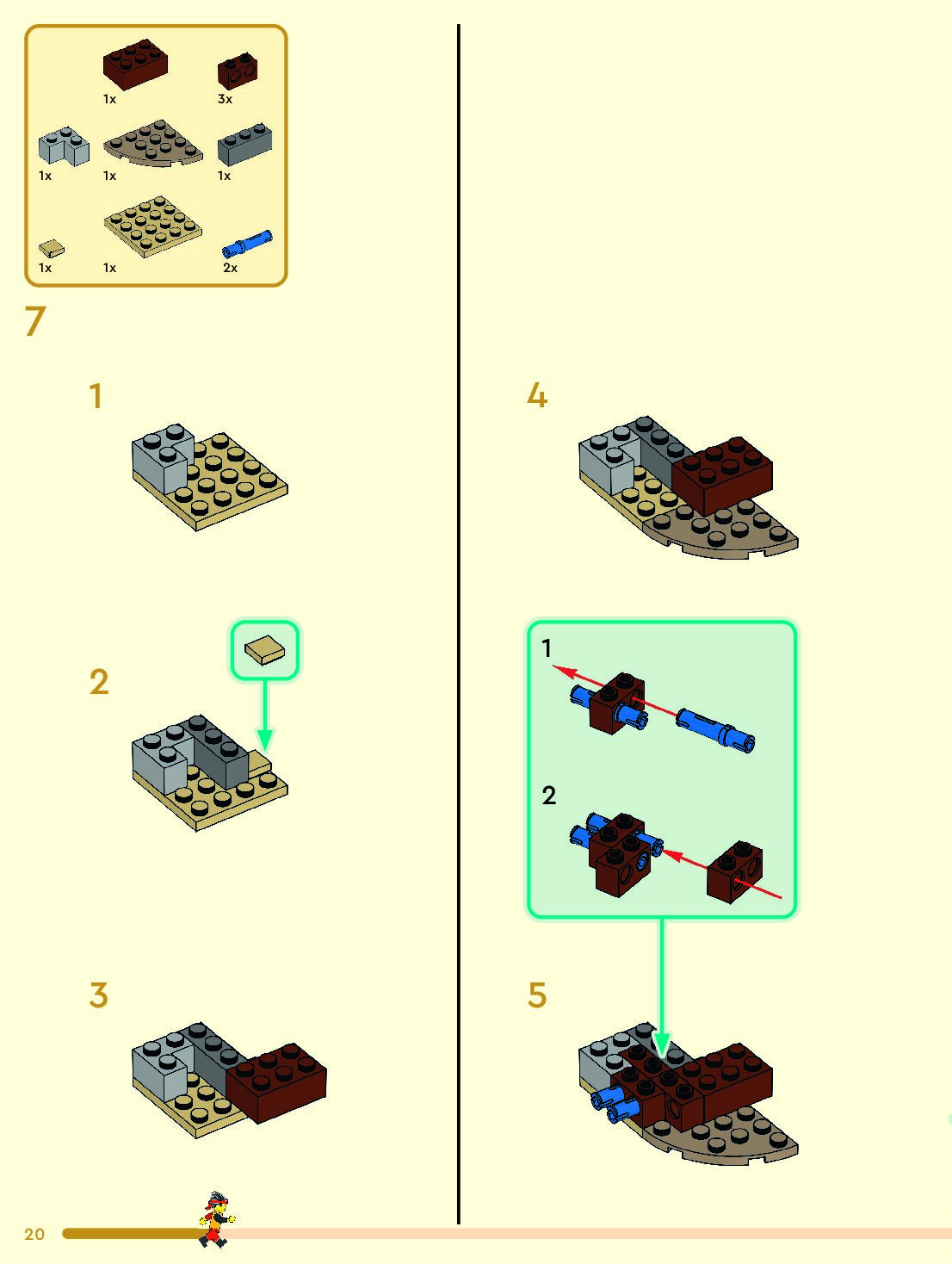 1x
3x
1x
1x
1x
1x
1x
2x

7

1

2

3

4

1

2

5

20