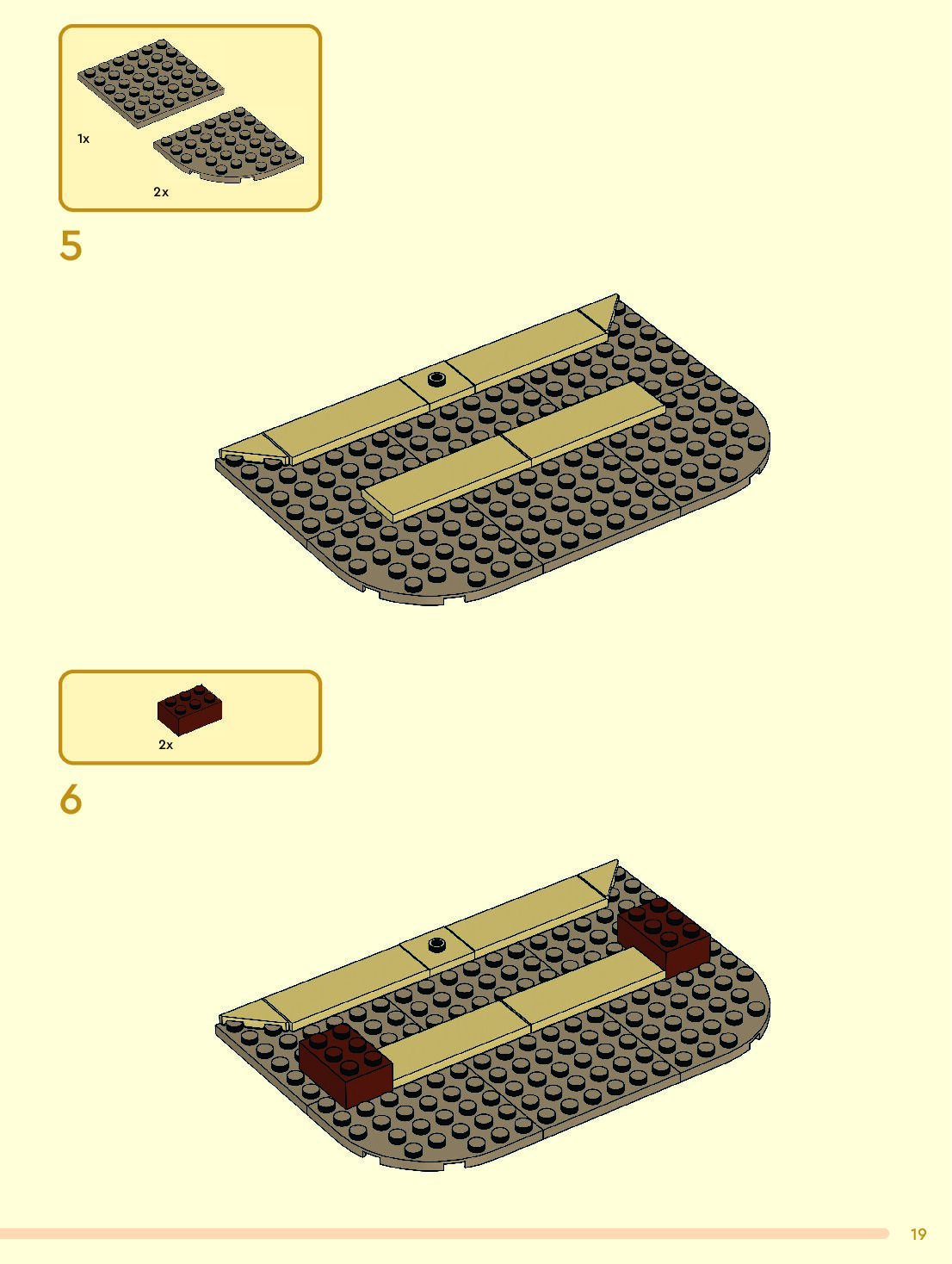 1x

2x

5

2x

6

19