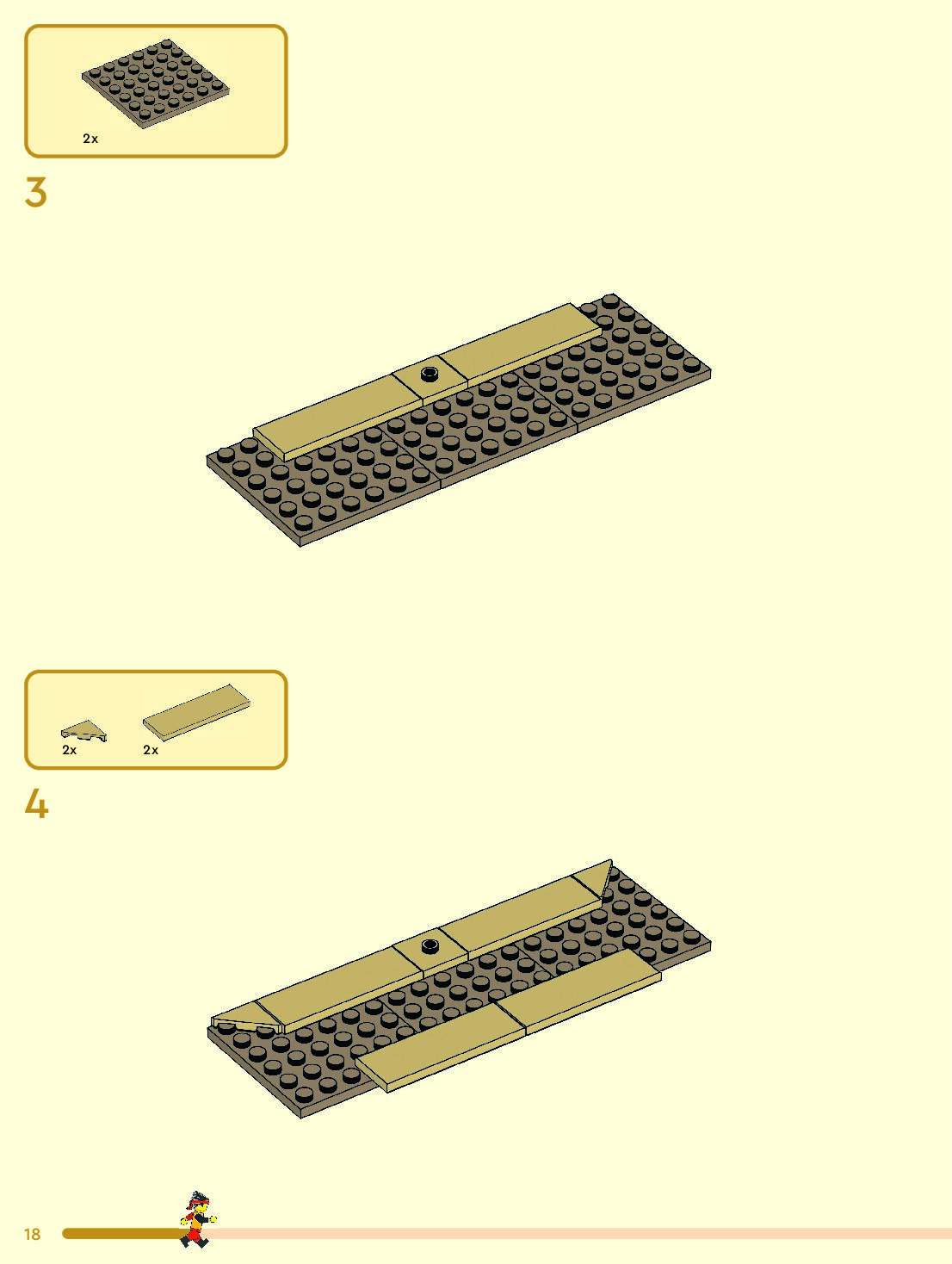 2x

3

2x 2x

4

18