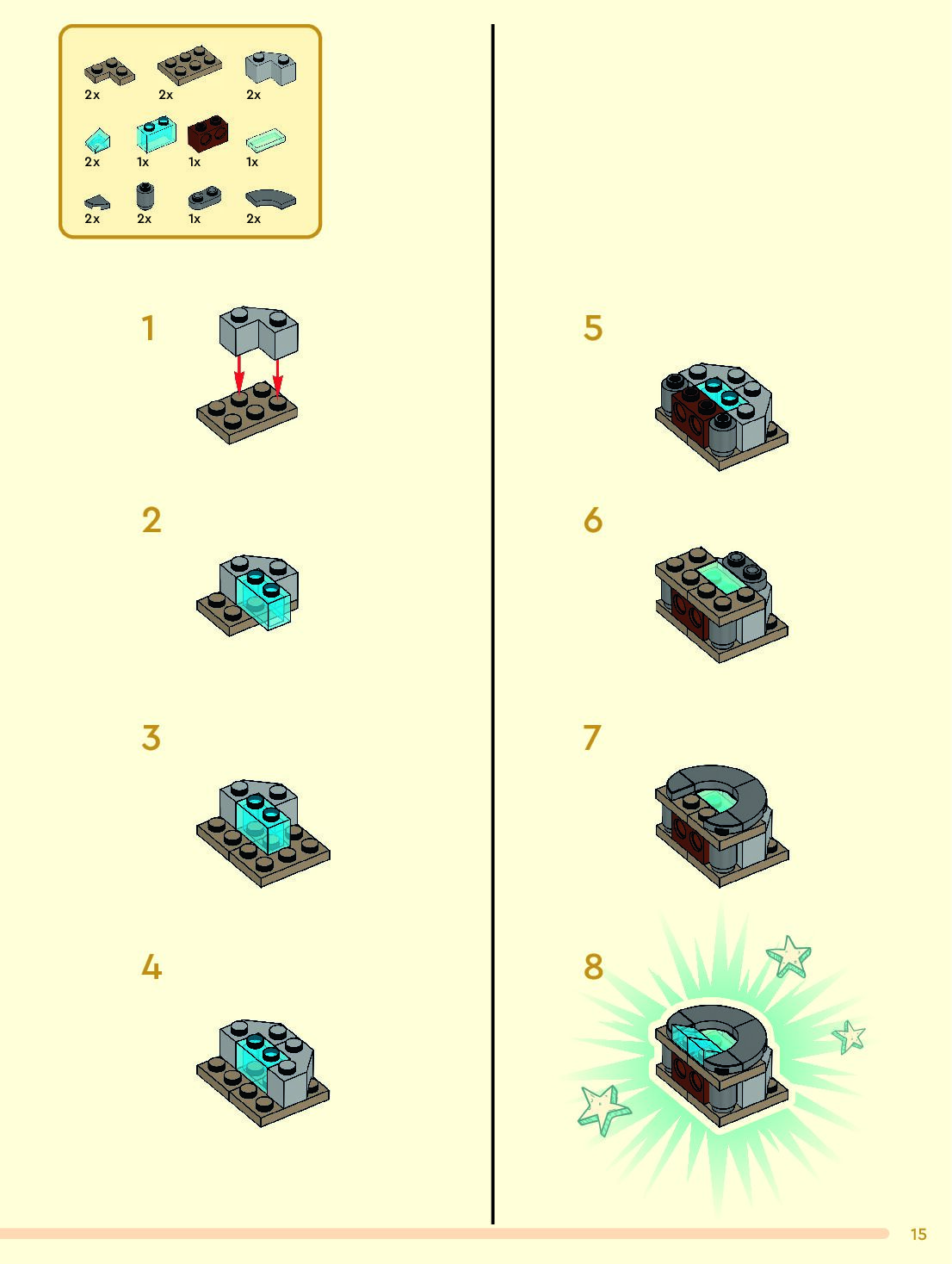 2x 2x 2x

2x 1x 1x 1x

2x 2x 1x 2x

1

2

3

4

5

6

7

8

15