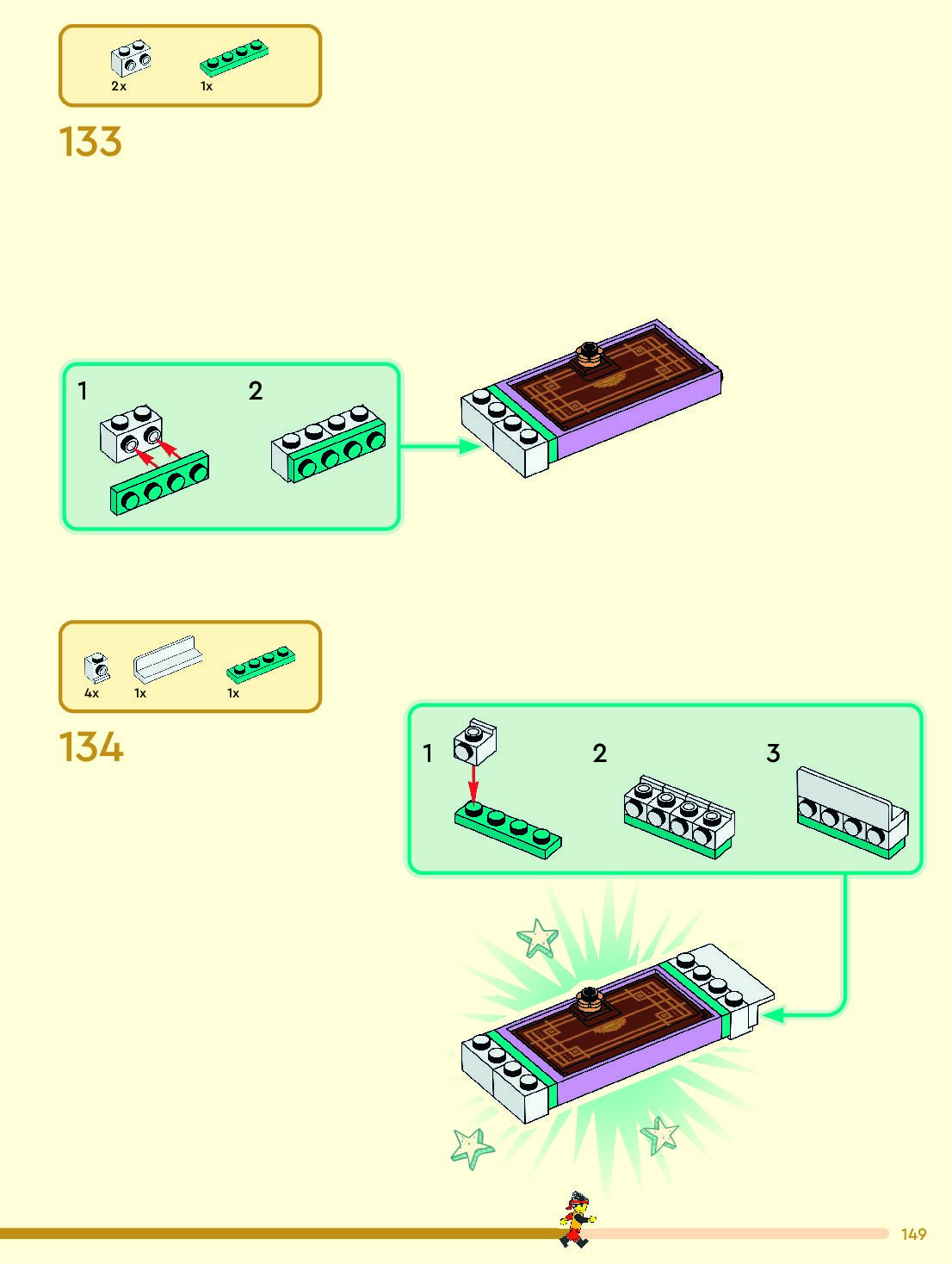 2x
1x

133

1
2

4x
1x
1x

134

1
2
3

149