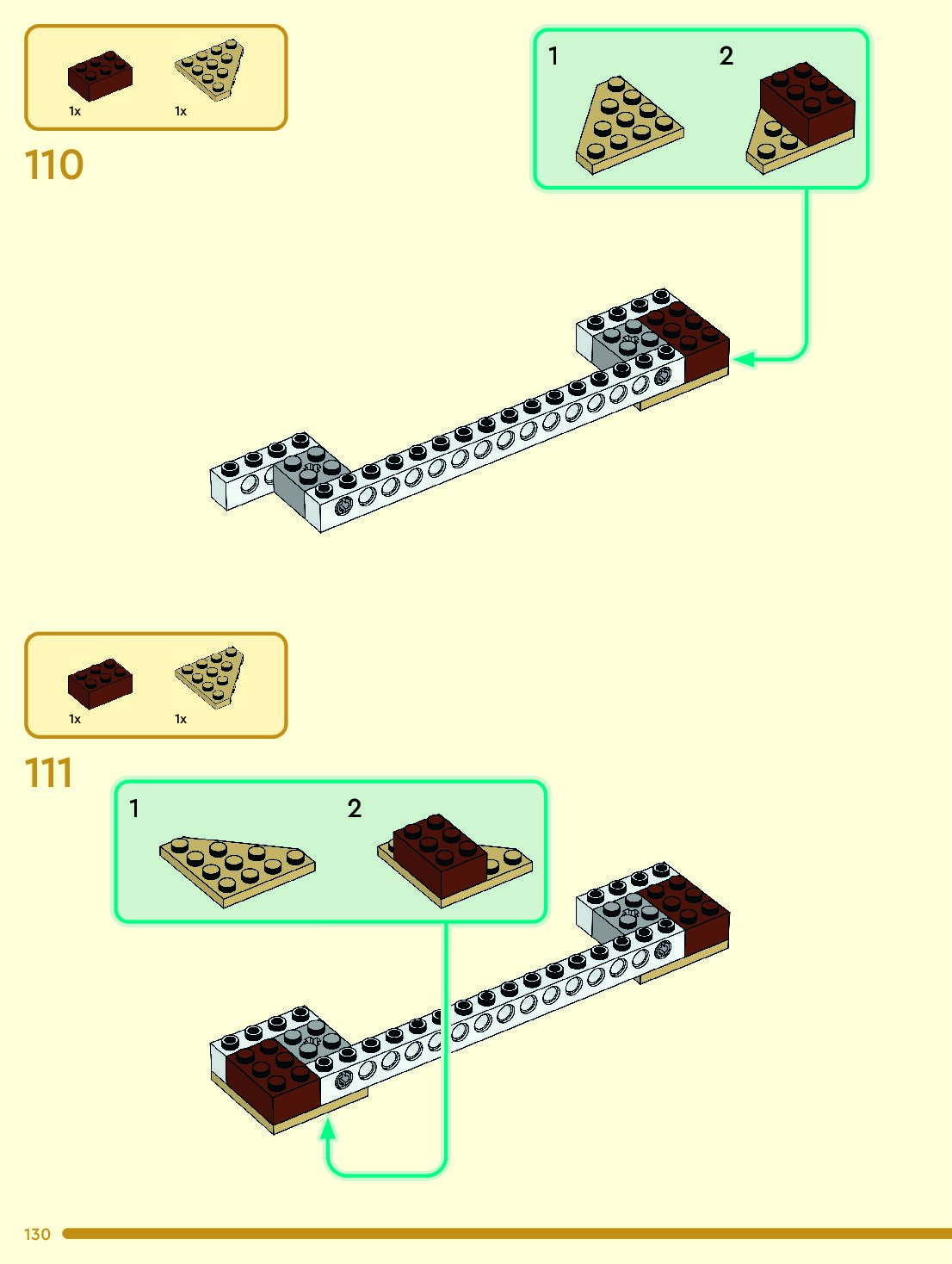 1x 1x

110

1 2

1x 1x

111

1 2

130