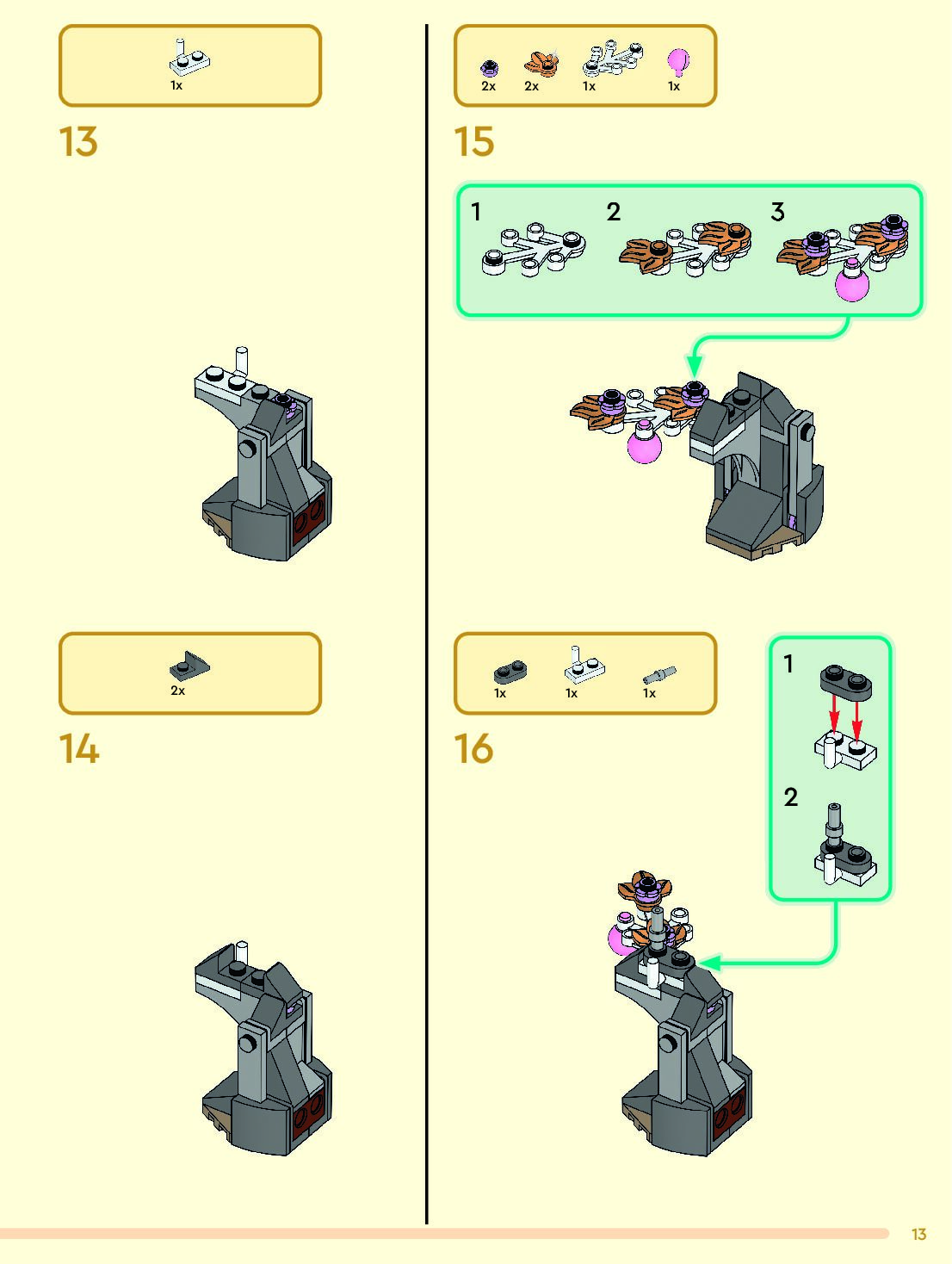 1x

13

2x

14

2x 2x 1x 1x

15

1 2 3

1x 1x 1x

16

1

2

13