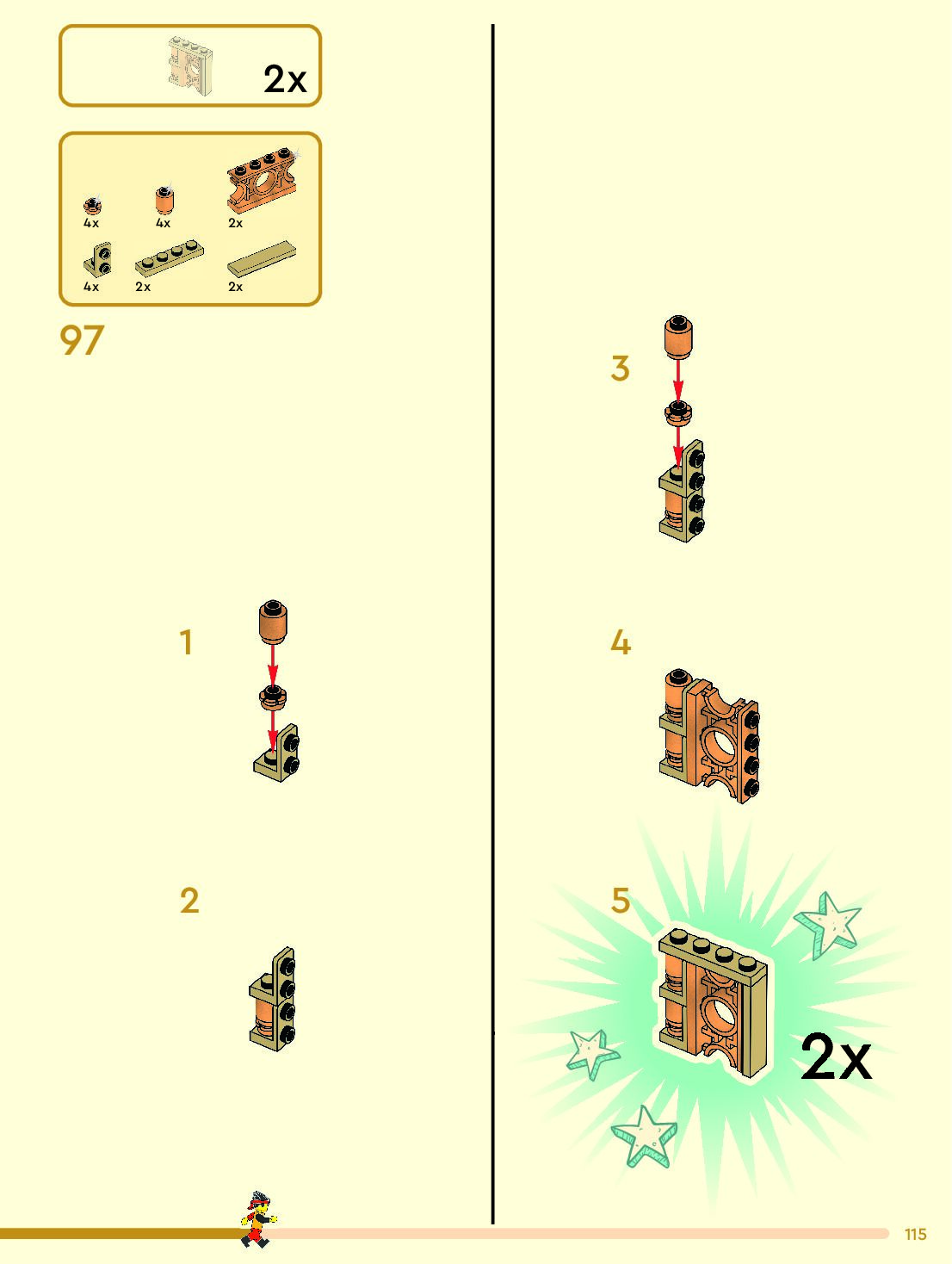 2x

4x
4x
2x
4x
2x
2x

97

1

2

3

4

5

2x

115