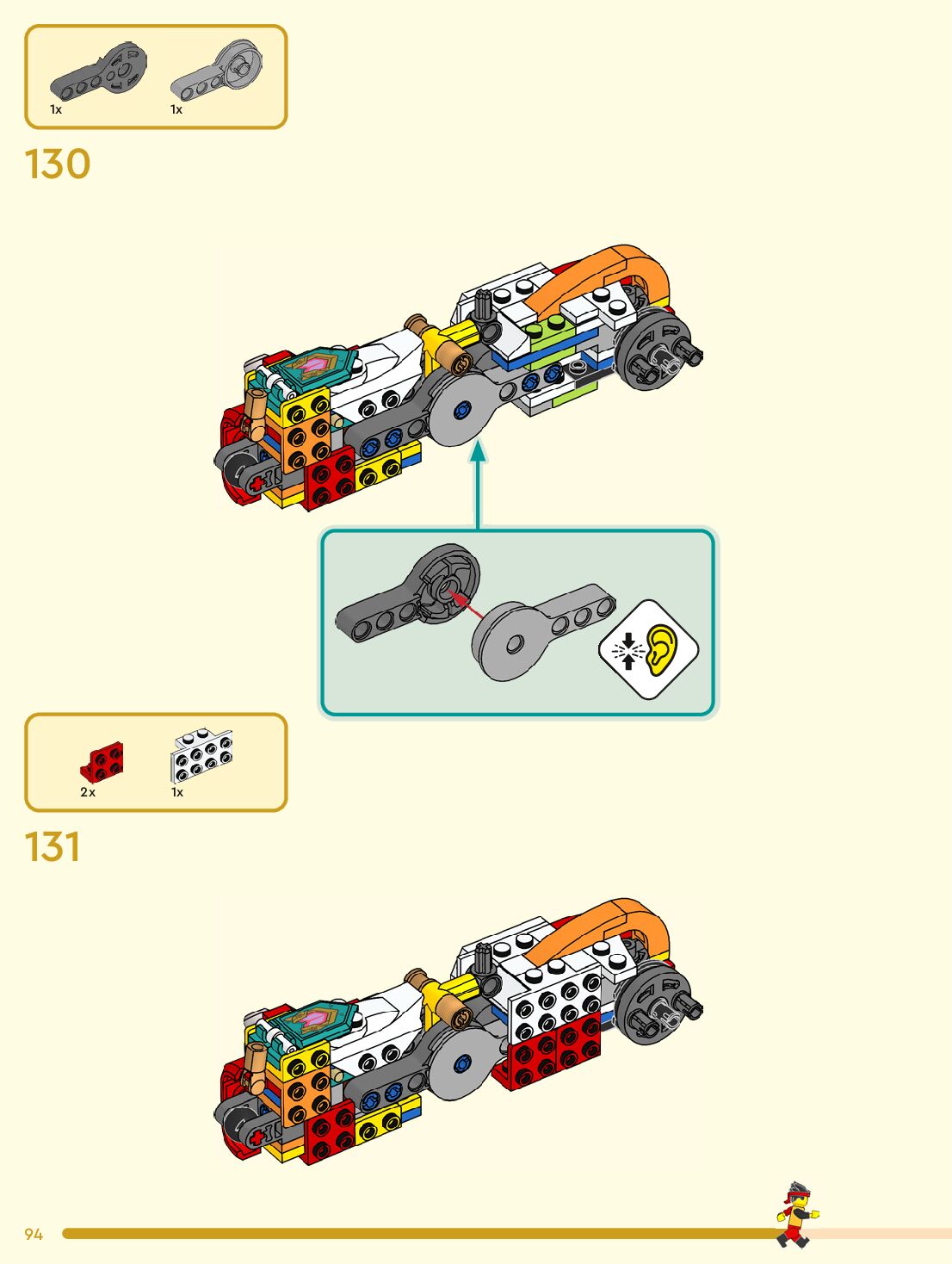 1x
1x

130

2x
1x

131

94