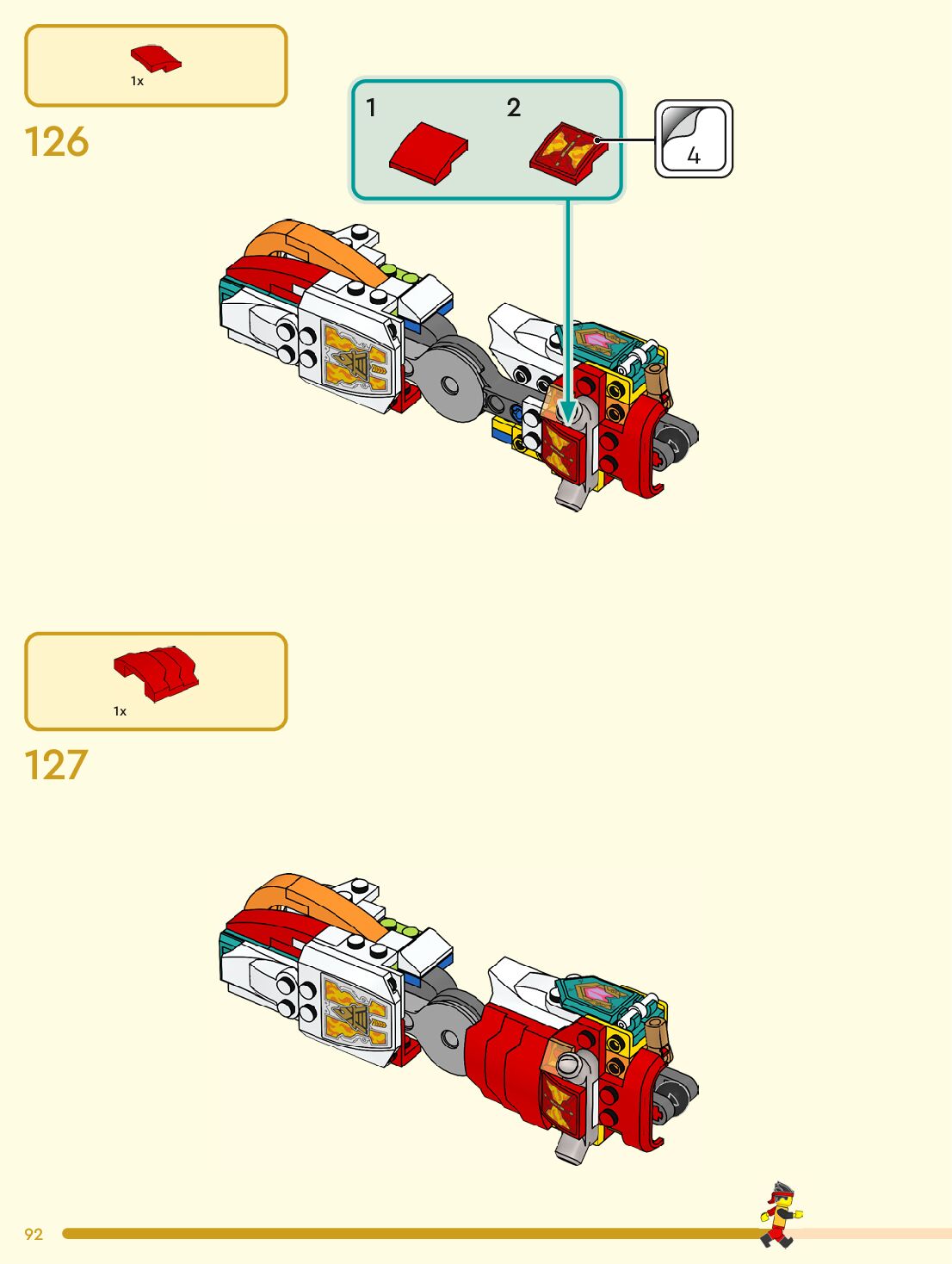 1x

126

1

2

4

1x

127

92