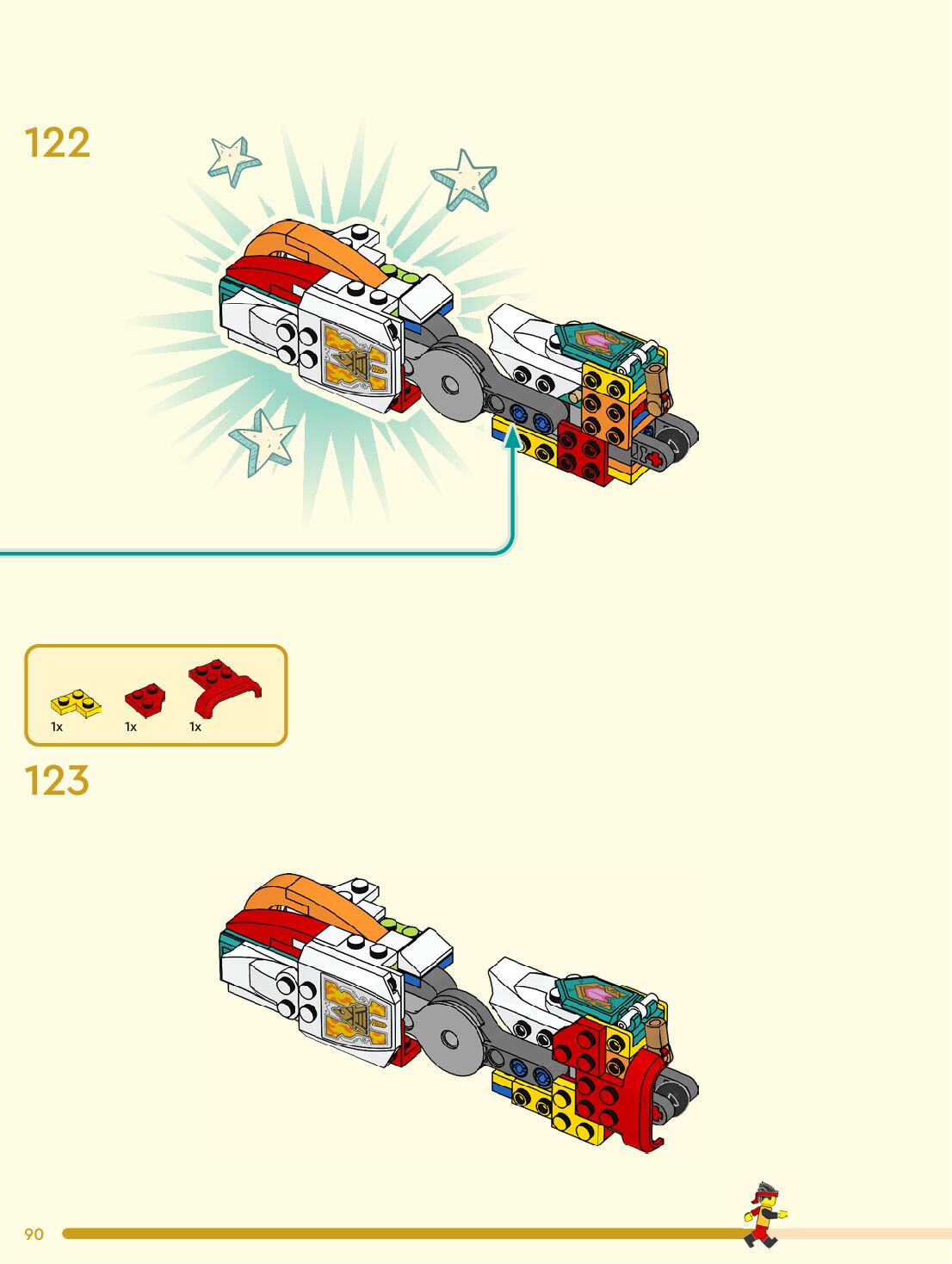 122

1x 1x 1x

123

90