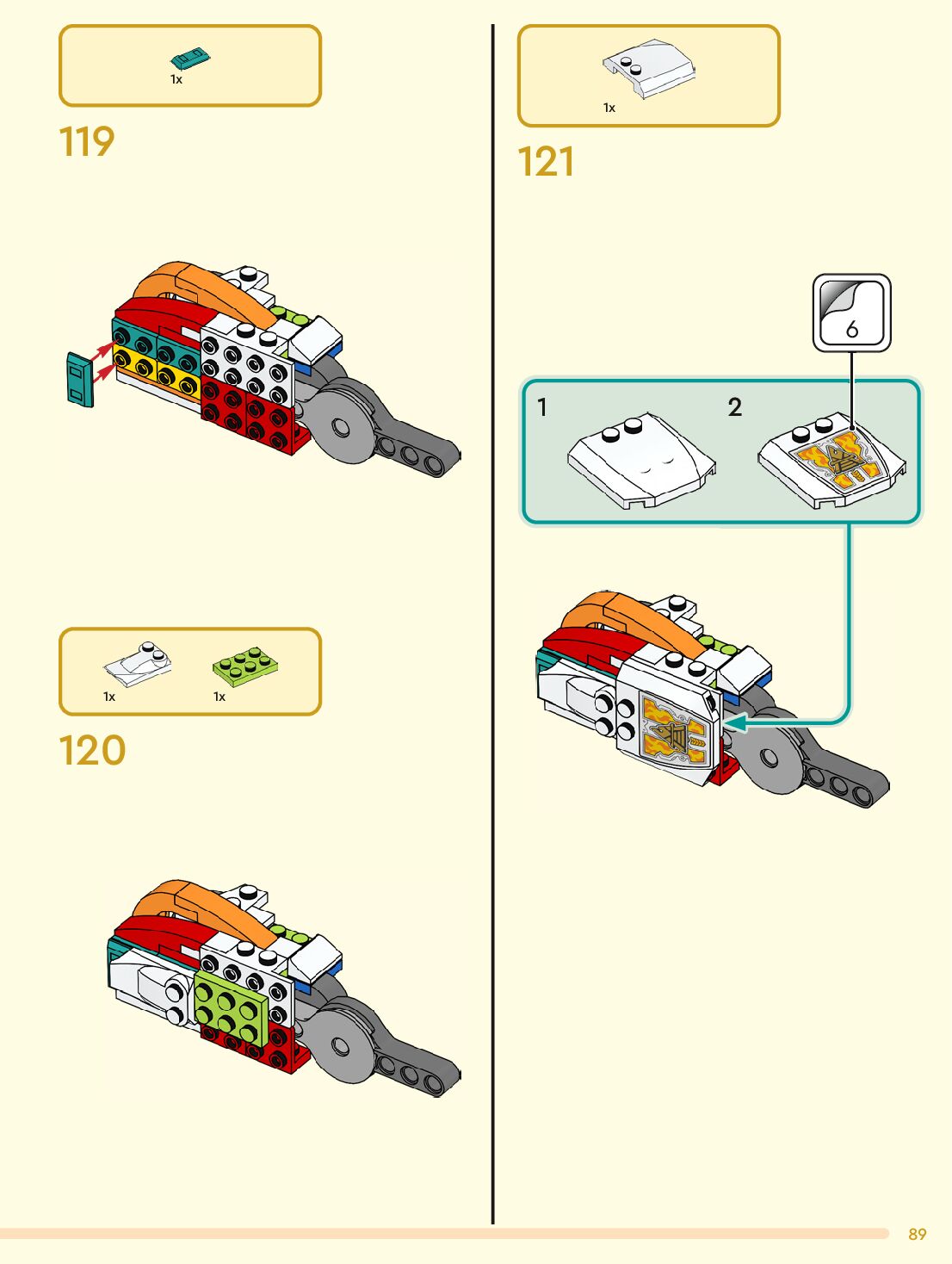 1x

119

1x  1x

120

1x

121

6

1

2

89