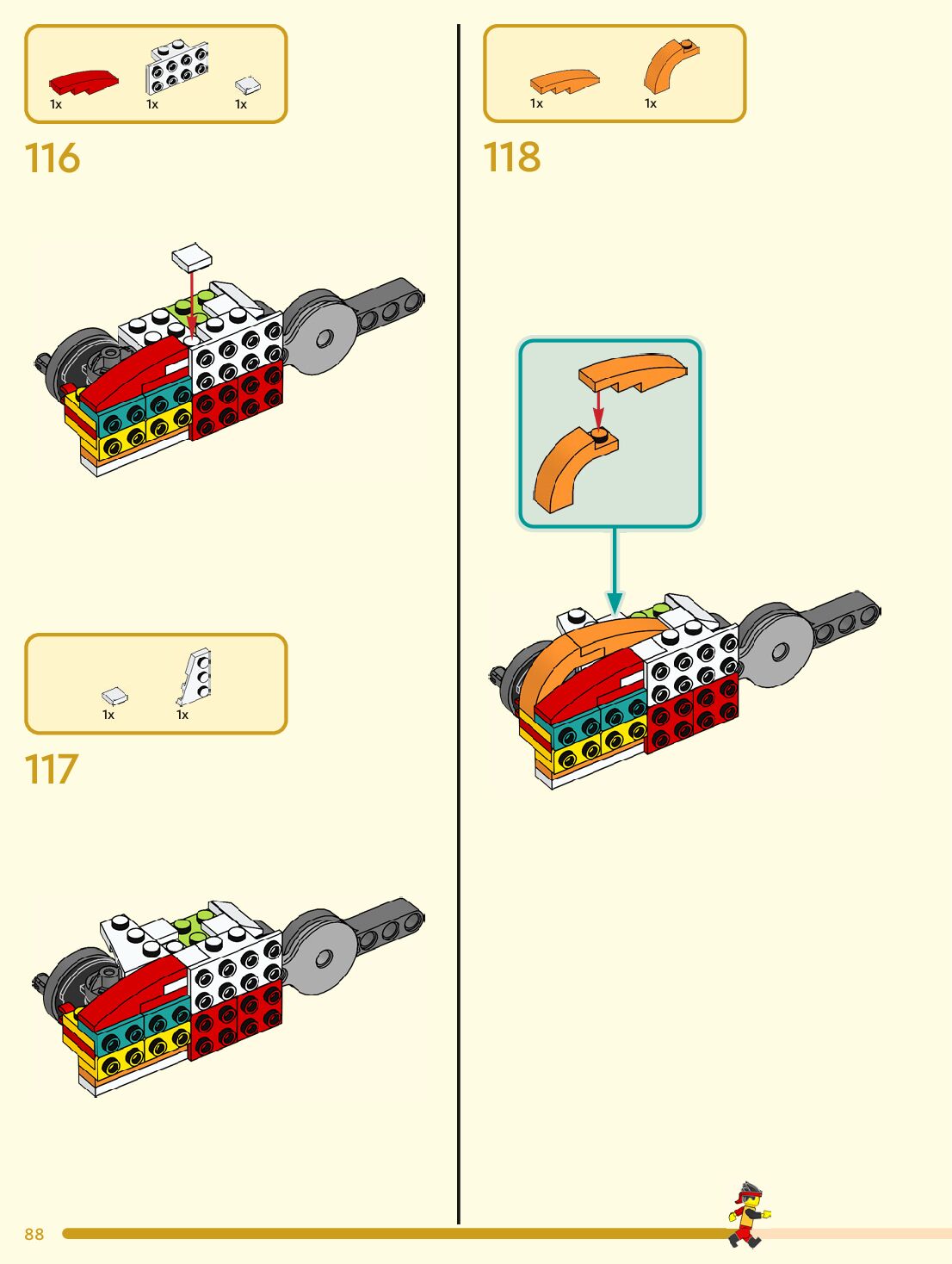 1x 1x 1x

116

1x 1x

117

1x 1x

118

88