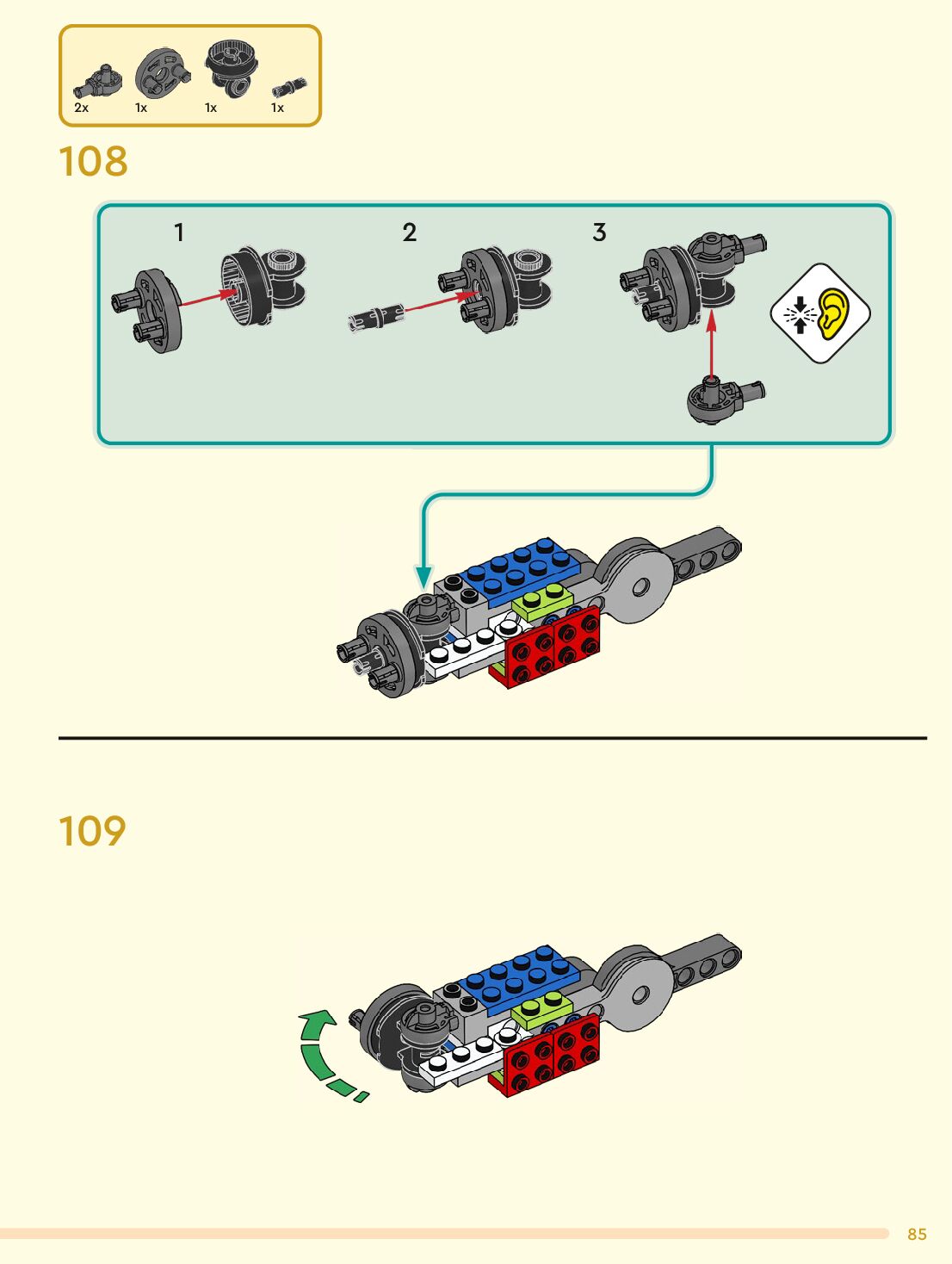 2x 1x 1x 1x

108

1

2

3

109

85